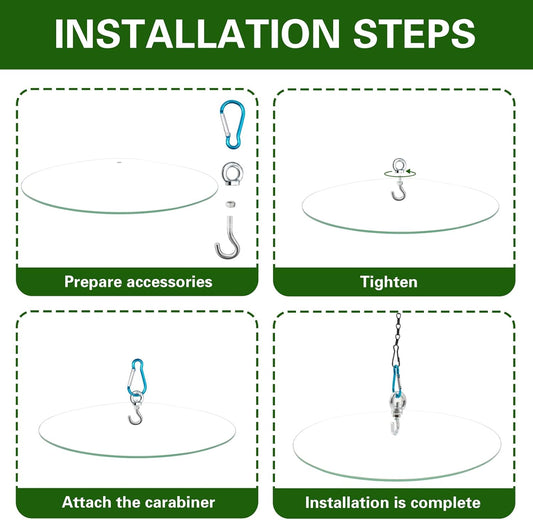 INSTALLATION STEPS

Prepare accessories

Tighten

Attach the carabiner

Installation is complete