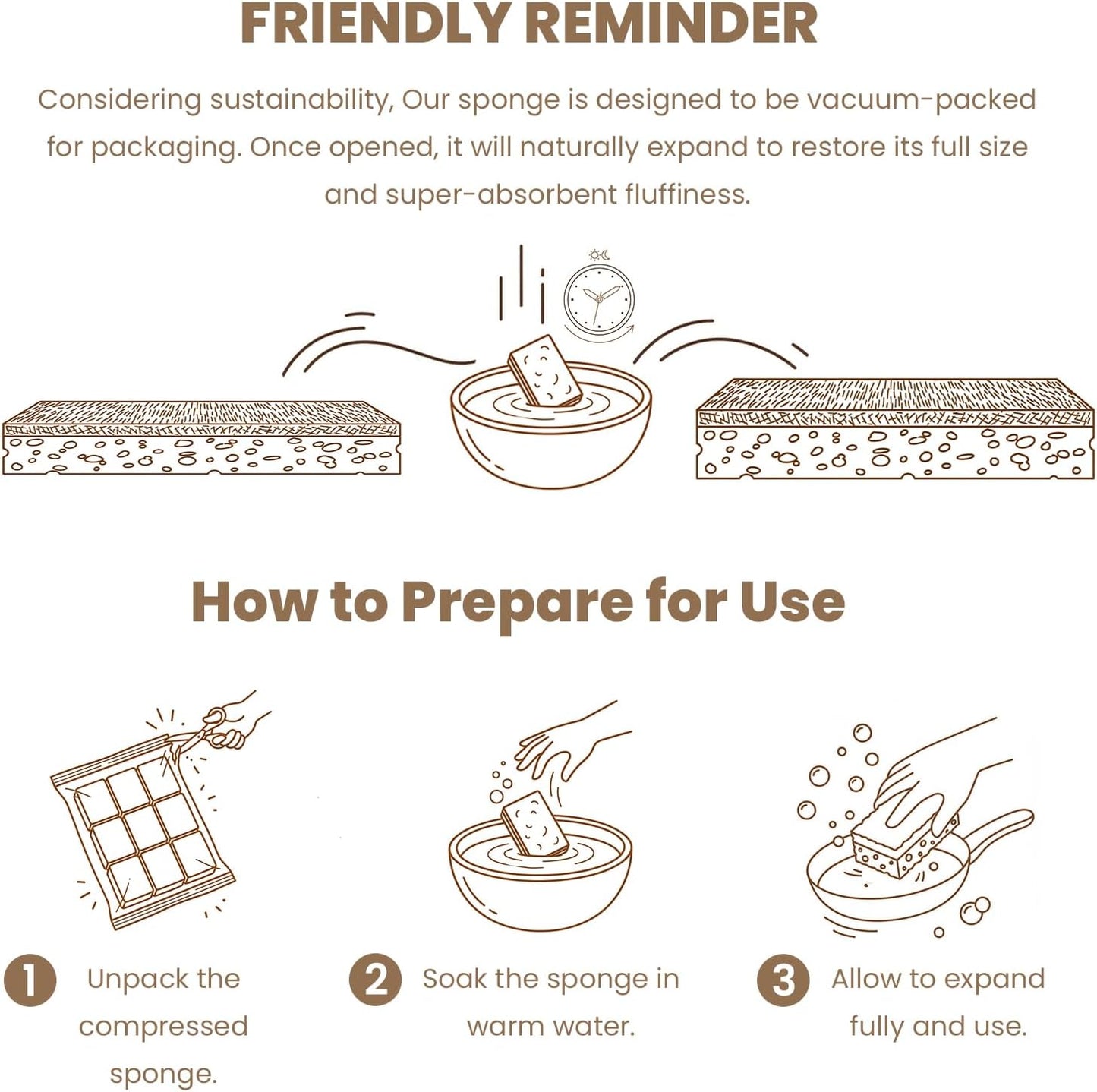 FRIENDLY REMINDER

Considering sustainability, Our sponge is designed to be vacuum-packed for packaging. Once opened, it will naturally expand to restore its full size and super-absorbent fluffiness.

How to Prepare for Use

1 Unpack the compressed sponge.

2 Soak the sponge in warm water.

3 Allow to expand fully and use.