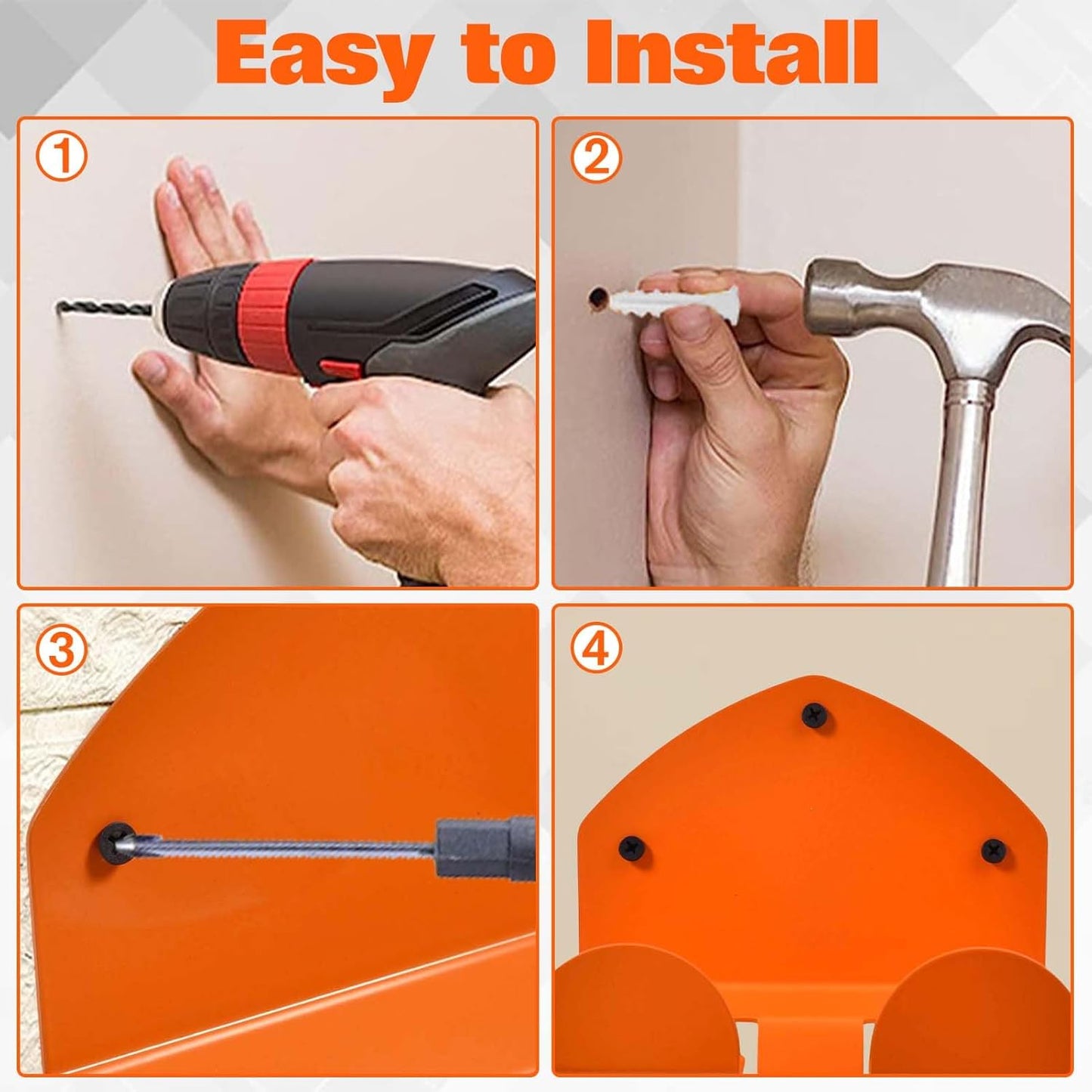 Easy to Install

①

②

③

④