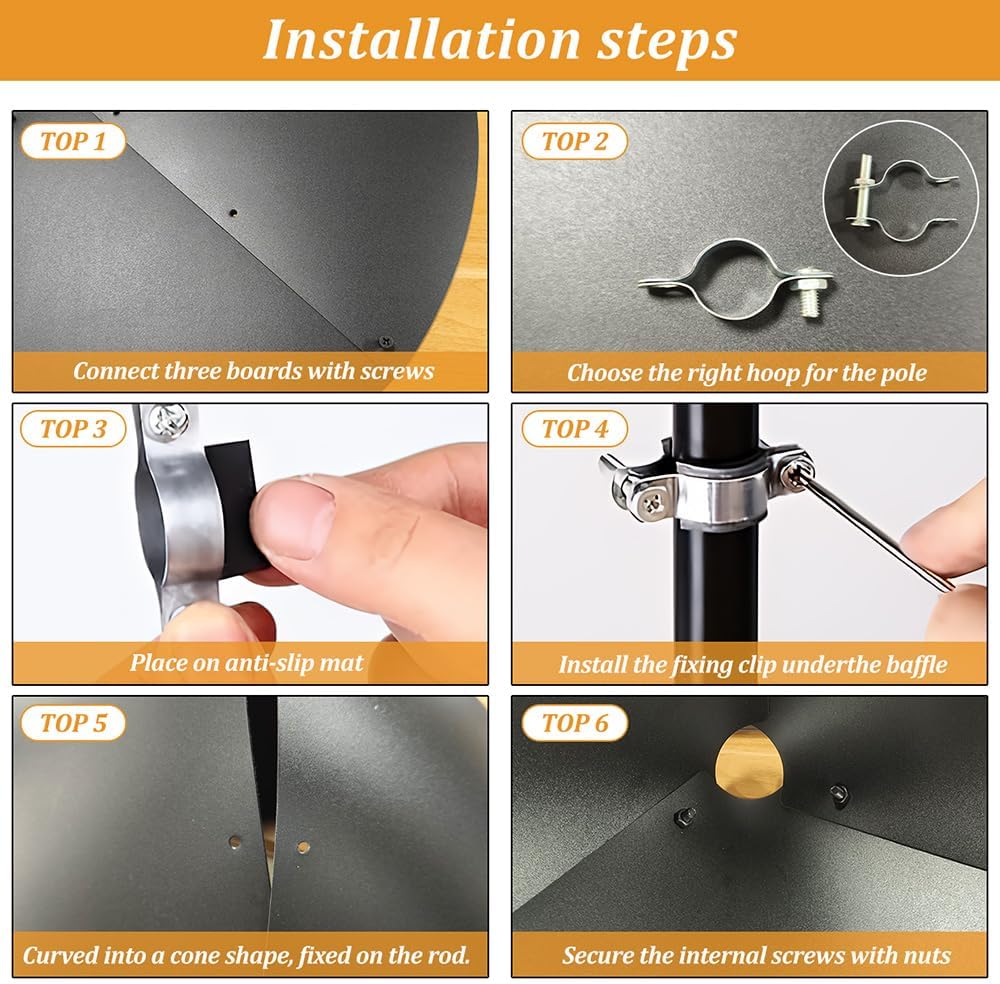 Installation steps

TOP 1
Connect three boards with screws

TOP 2
Choose the right hoop for the pole

TOP 3
Place on anti-slip mat

TOP 4
Install the fixing clip underthe baffle

TOP 5
Curved into a cone shape, fixed on the rod.

TOP 6
Secure the internal screws with nuts