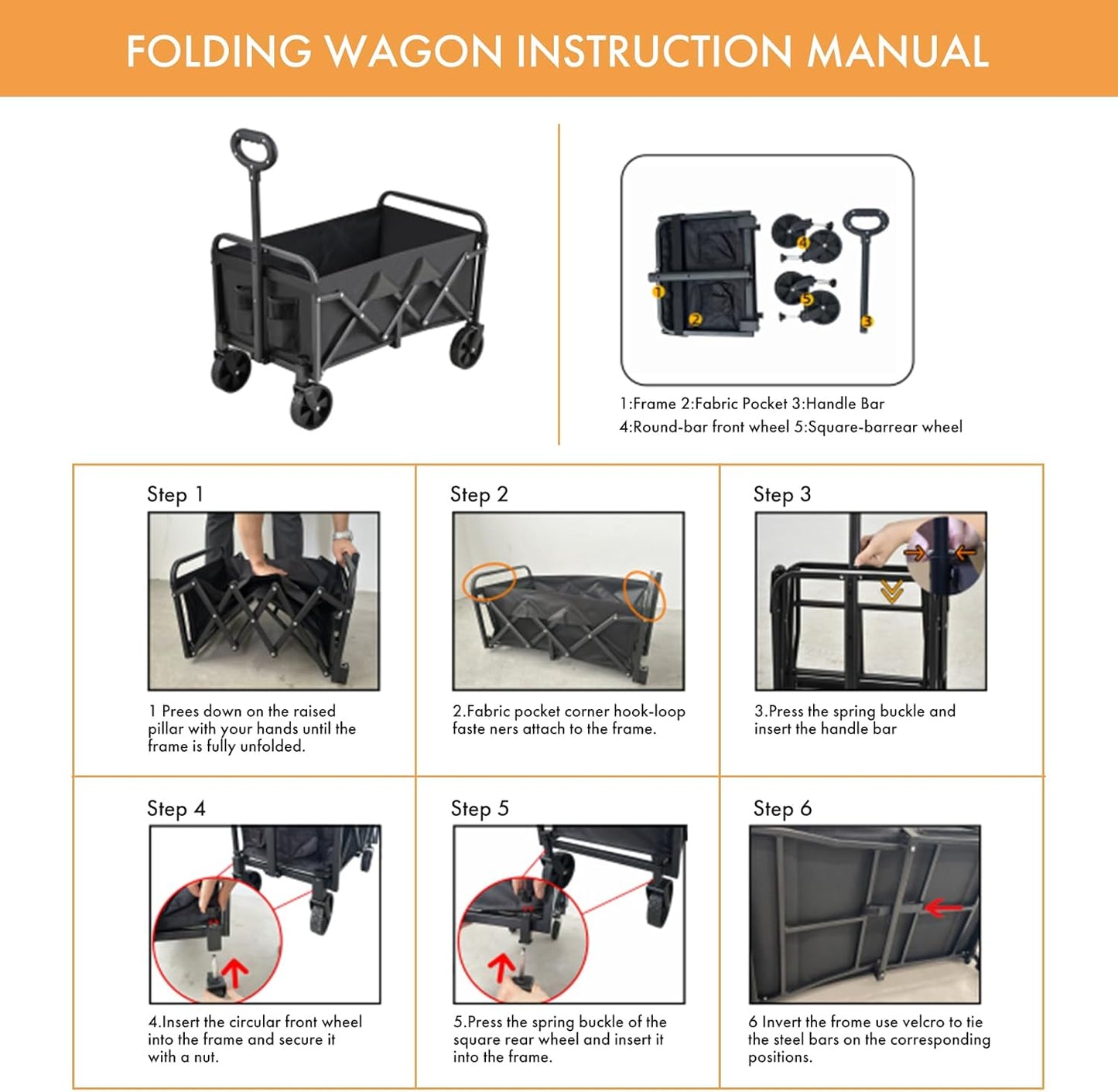 FOLDING WAGON INSTRUCTION MANUAL

1 2 3 4 5

1:Frame 2:Fabric Pocket 3:Handle Bar
4:Round-bar front wheel 5:Square-barrear wheel

Step 1

1 Prees down on the raised pillar with your hands until the frame is fully unfolded.

Step 2

2.Fabric pocket corner hook-loop faste ners attach to the frame.

Step 3

3.Press the spring buckle and insert the handle bar

Step 4

4.Insert the circular front wheel into the frame and secure it with a nut.

Step 5

5.Press the spring buckle of the square rear wheel and insert it into the frame.

Step 6

6 Invert the frome use velcro to tie the steel bars on the corresponding positions.