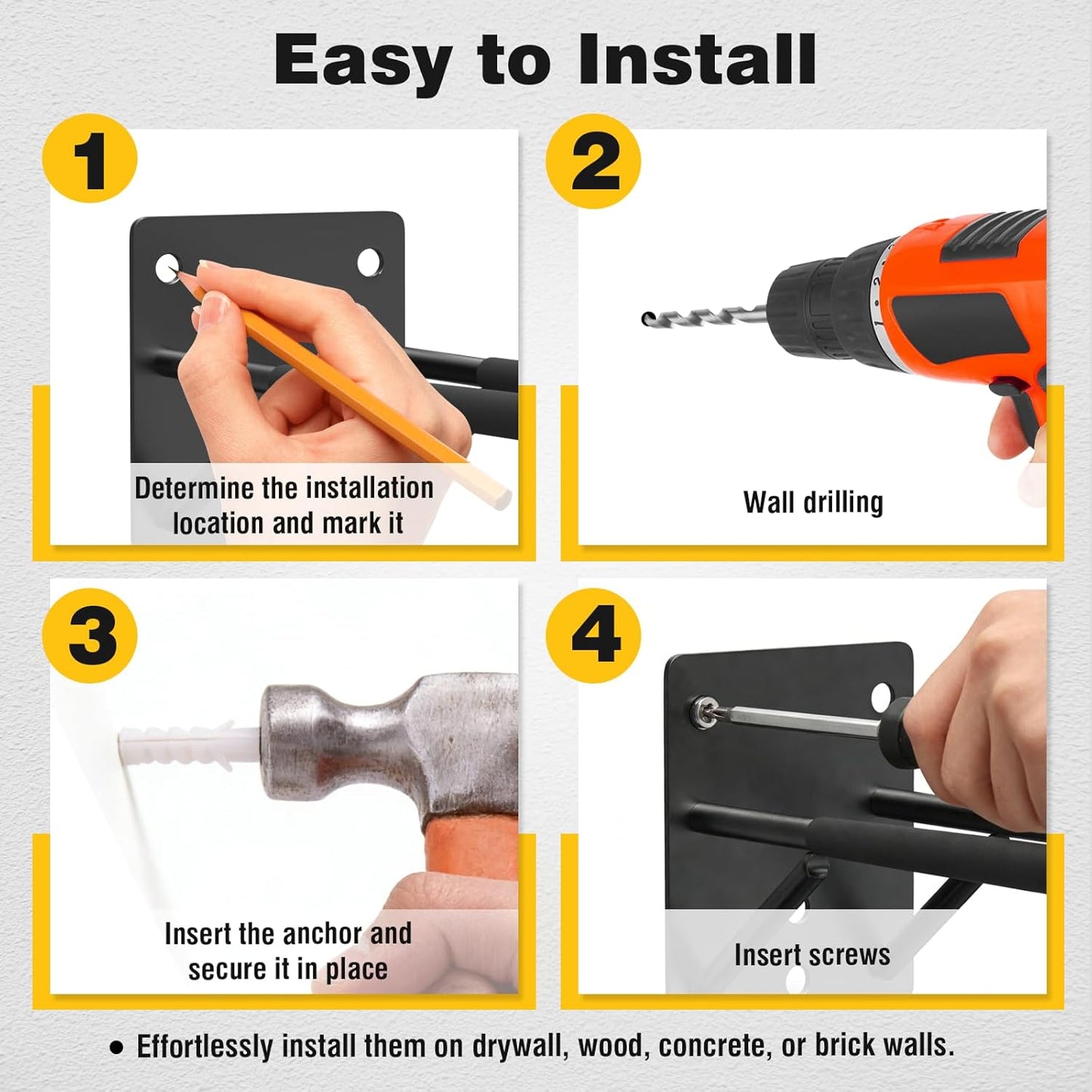 Easy to Install

1

Determine the installation location and mark it

2

Wall drilling

3

Insert the anchor and secure it in place

4

Insert screws

● Effortlessly install them on drywall, wood, concrete, or brick walls.