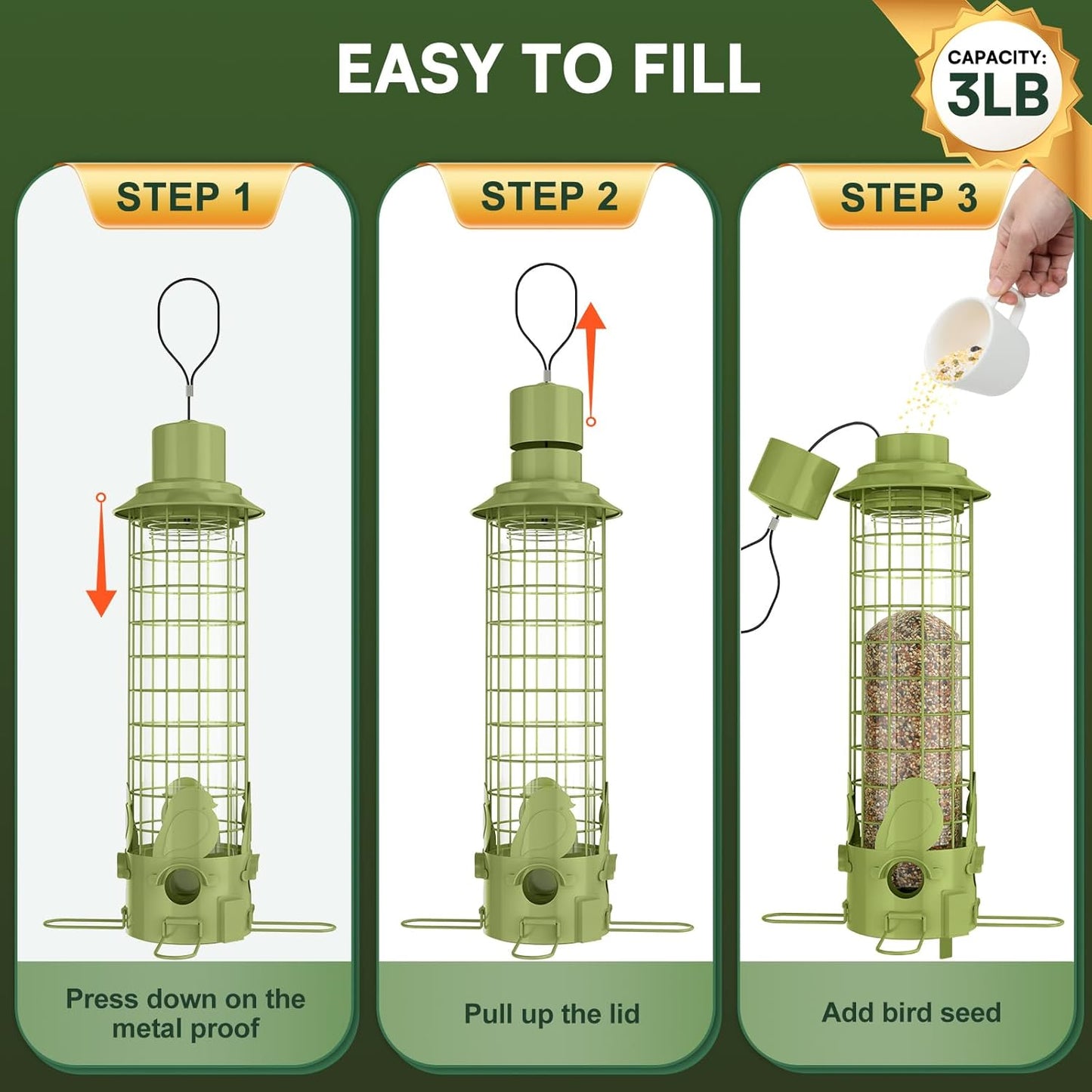 EASY TO FILL

CAPACITY:
3LB

STEP 1

Press down on the metal proof

STEP 2

Pull up the lid

STEP 3

Add bird seed