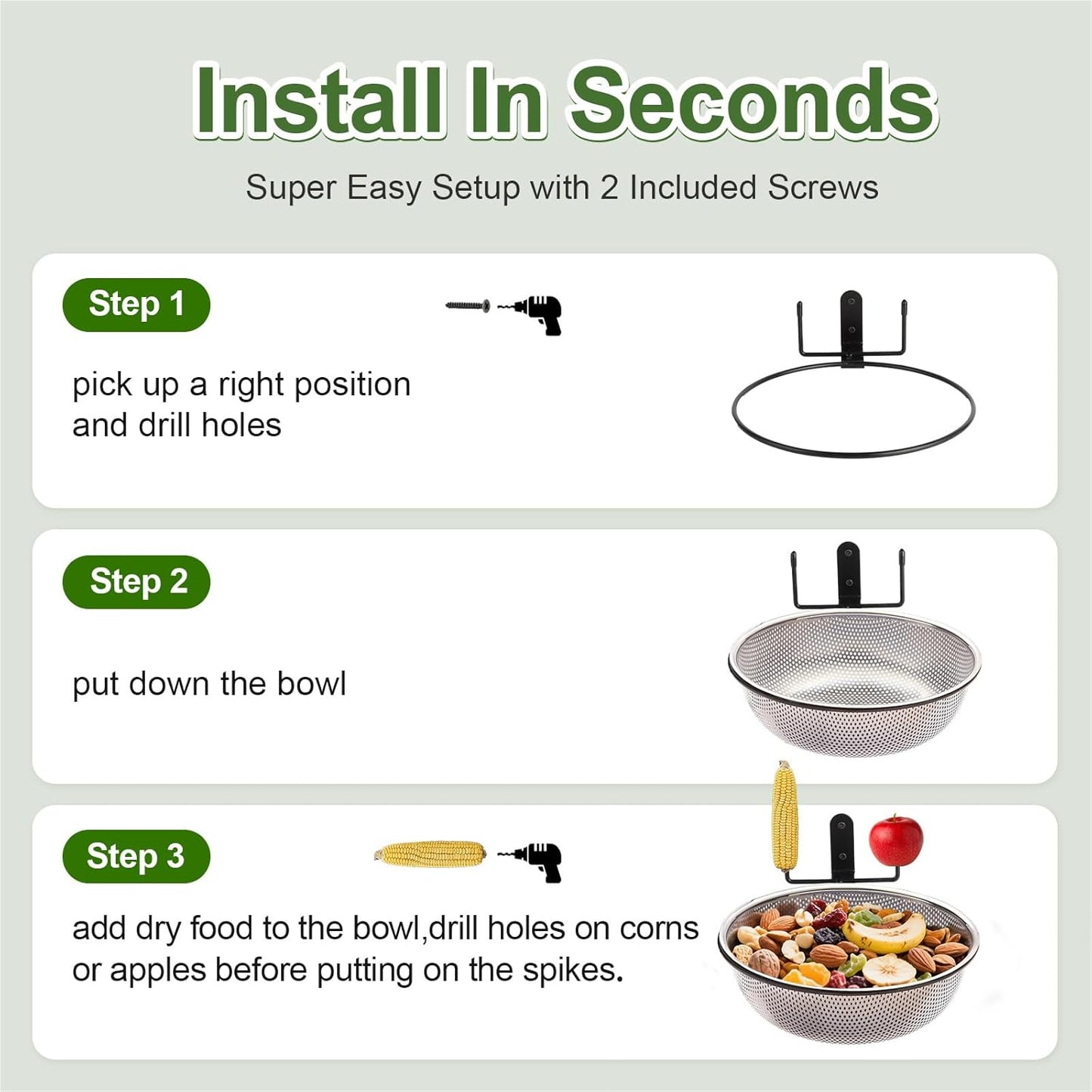 Install In Seconds

Super Easy Setup with 2 Included Screws

Step 1

pick up a right position and drill holes

Step 2

put down the bowl

Step 3

add dry food to the bowl,drill holes on corns or apples before putting on the spikes.