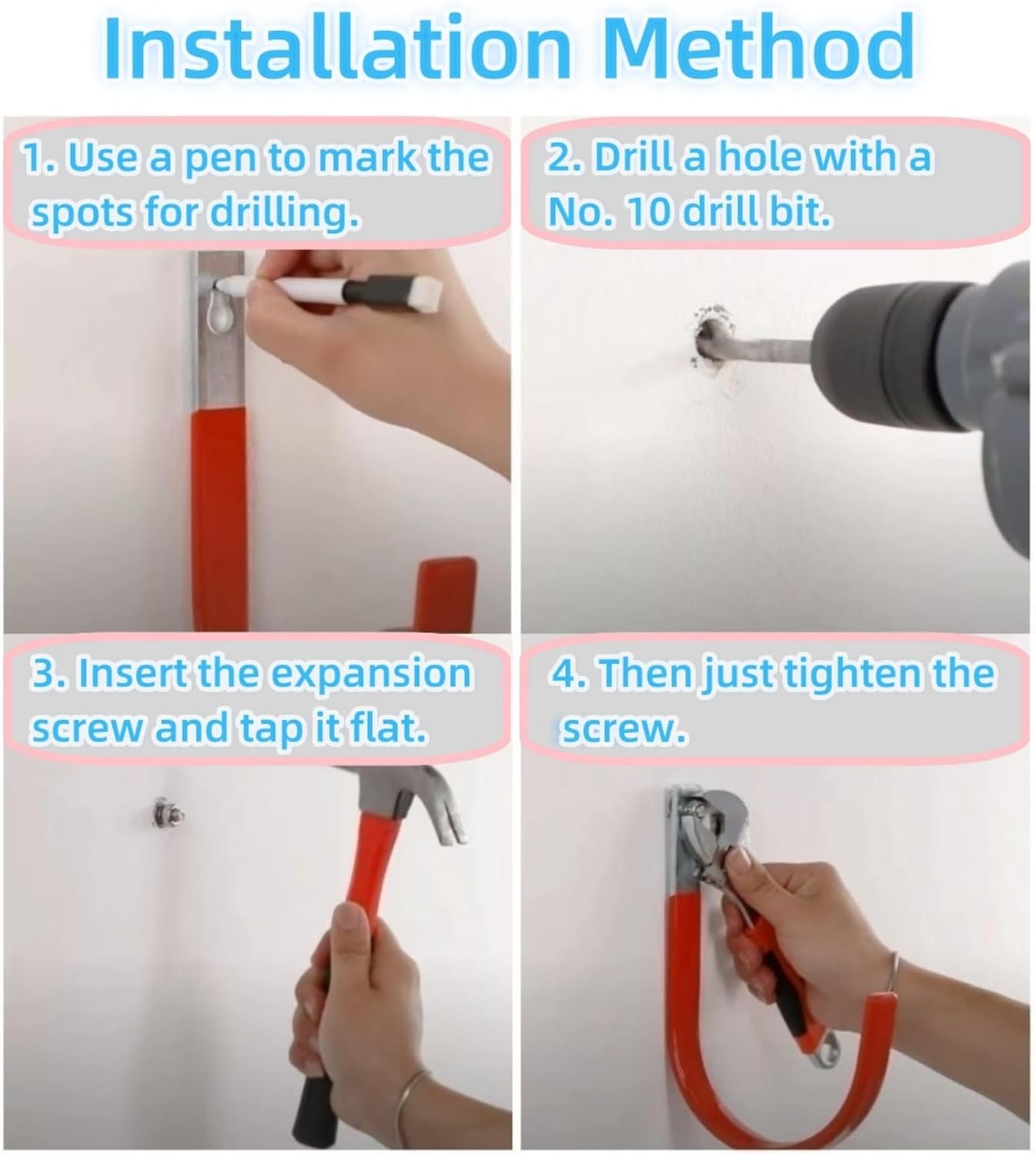 Installation Method

1. Use a pen to mark the spots for drilling.

2. Drill a hole with a No. 10 drill bit.

3. Insert the expansion screw and tap it flat.

4. Then just tighten the screw.