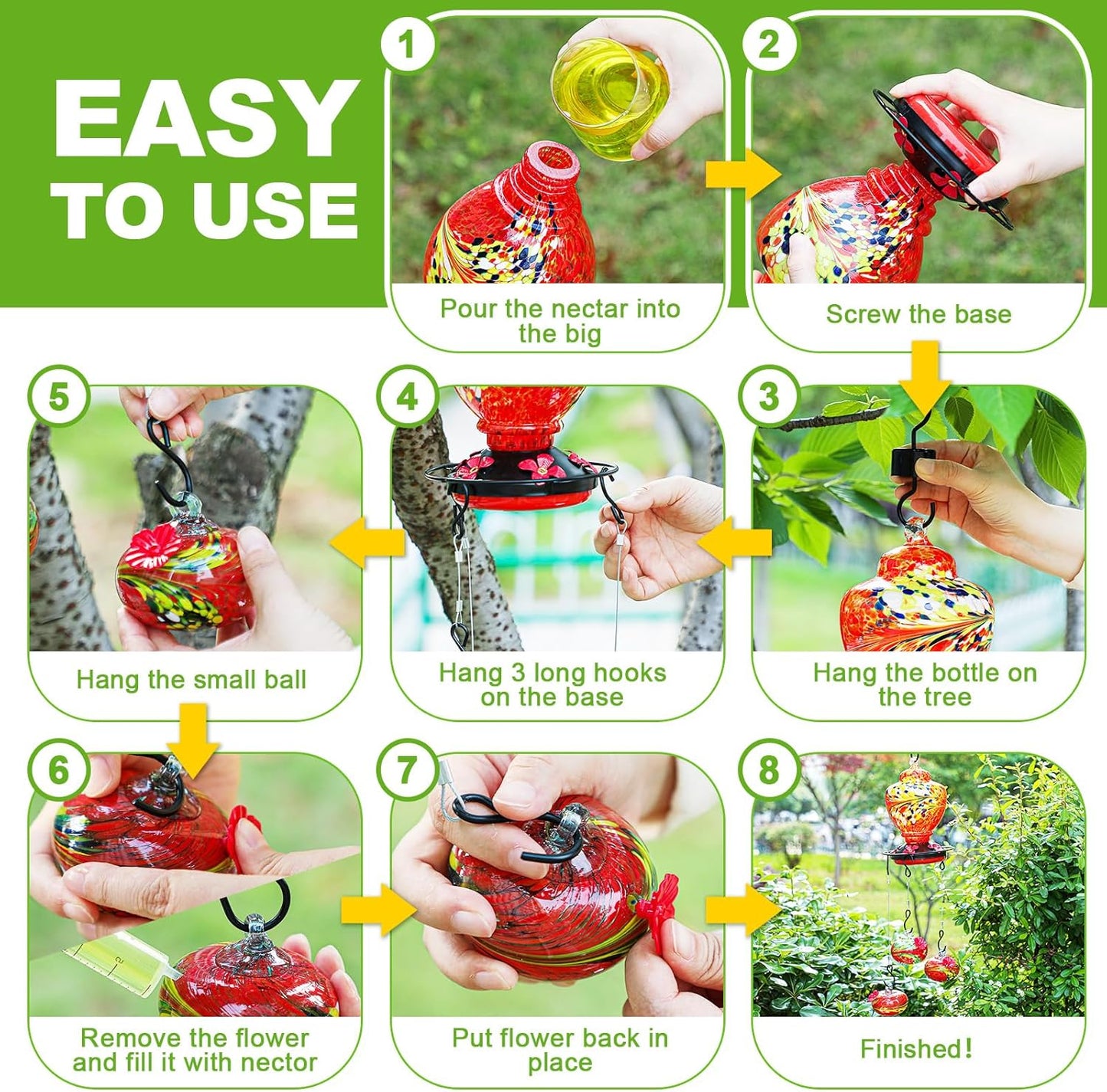 EASY TO USE

1
Pour the nectar into the big

2
Screw the base

3
Hang the bottle on the tree

4
Hang 3 long hooks on the base

5
Hang the small ball

6
Remove the flower and fill it with nector

7
Put flower back in place

8
Finished!