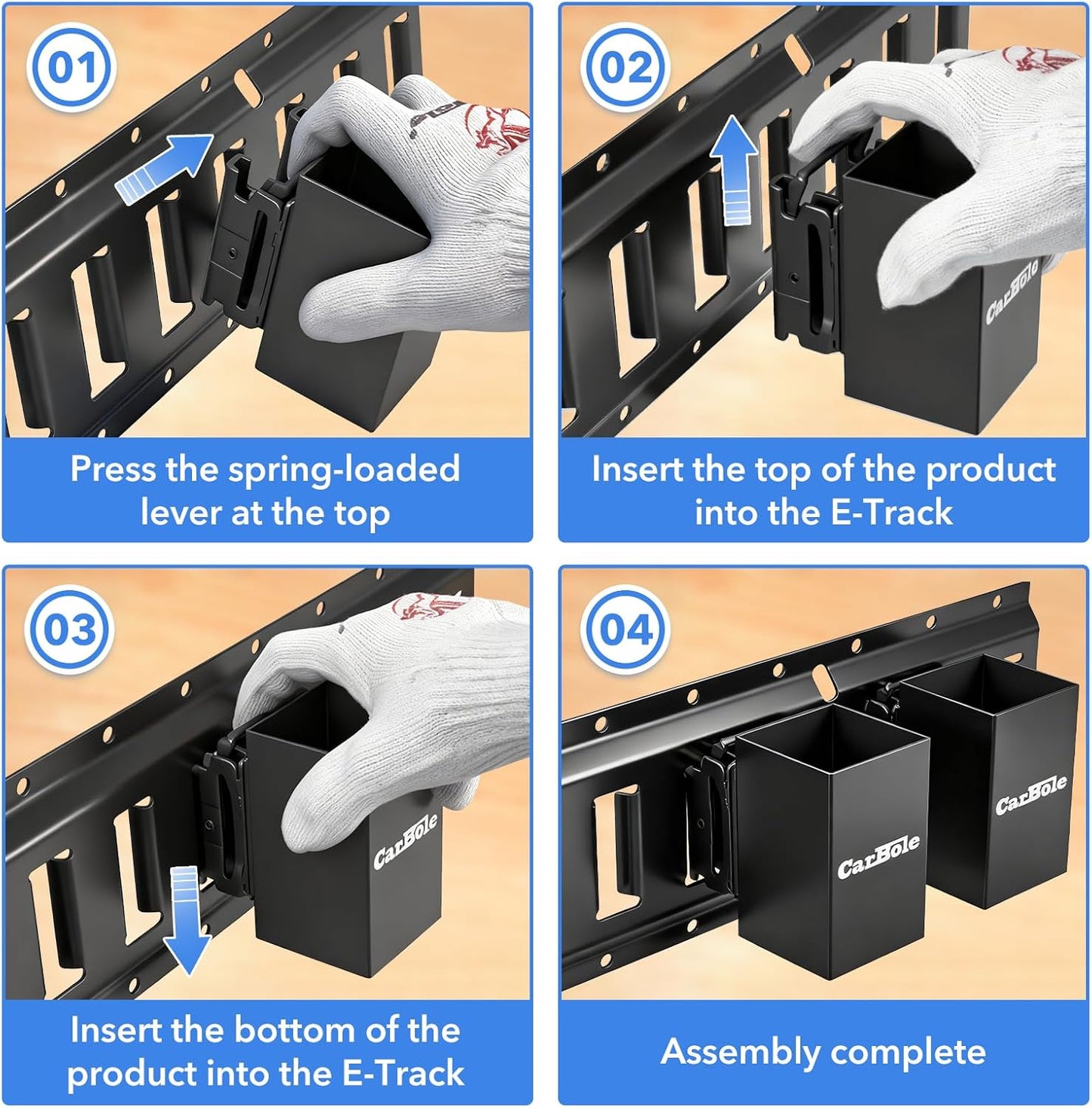 01

Press the spring-loaded lever at the top

02

CarBole

Insert the top of the product into the E-Track

03

CarBole

Insert the bottom of the product into the E-Track

04

CarBole

CarBole

Assembly complete