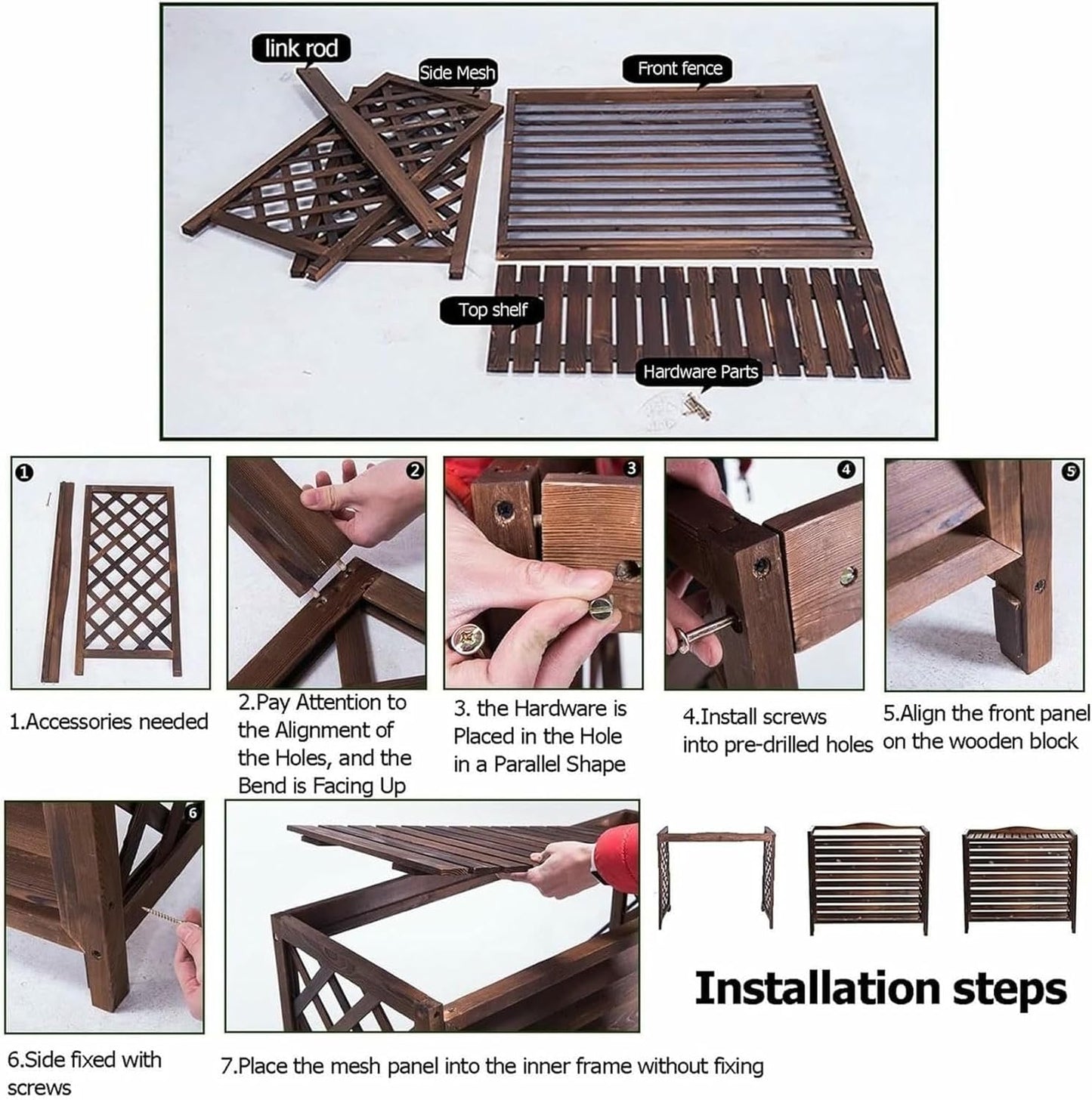 link rod
Side Mesh
Front fence
Top shelf
Hardware Parts

1
2
3
4
5

1.Accessories needed

2.Pay Attention to the Alignment of the Holes, and the Bend is Facing Up

3. the Hardware is Placed in the Hole in a Parallel Shape

4.Install screws into pre-drilled holes

5.Align the front panel on the wooden block

6

Installation steps

6.Side fixed with screws

7.Place the mesh panel into the inner frame without fixing