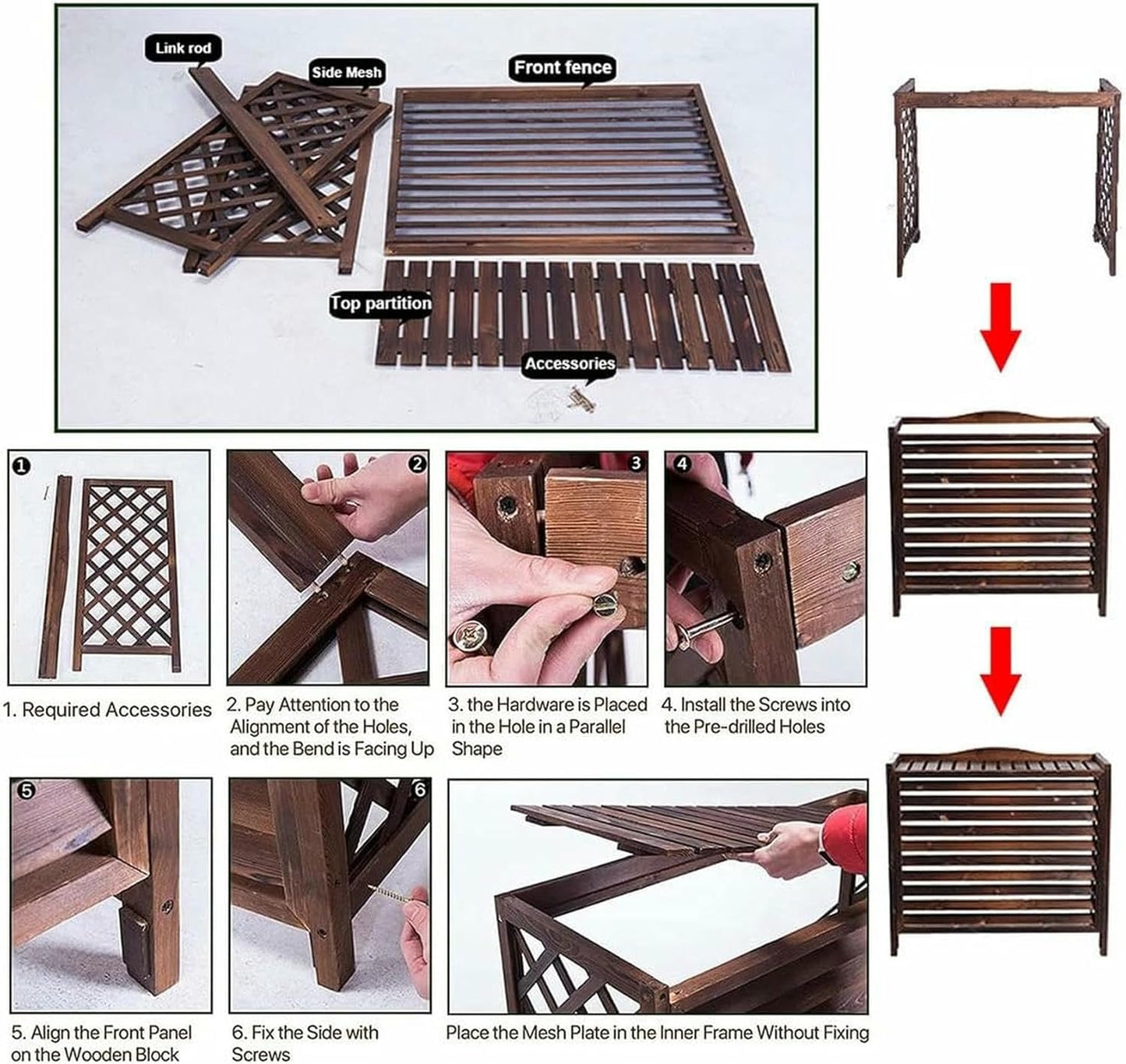 Link rod

Side Mesh

Front fence

Top partition

Accessories

1

2

3

4

1. Required Accessories

2. Pay Attention to the Alignment of the Holes, and the Bend is Facing Up

3. the Hardware is Placed in the Hole in a Parallel Shape

4. Install the Screws into the Pre-drilled Holes

5

6

5. Align the Front Panel on the Wooden Block

6. Fix the Side with Screws

Place the Mesh Plate in the Inner Frame Without Fixing