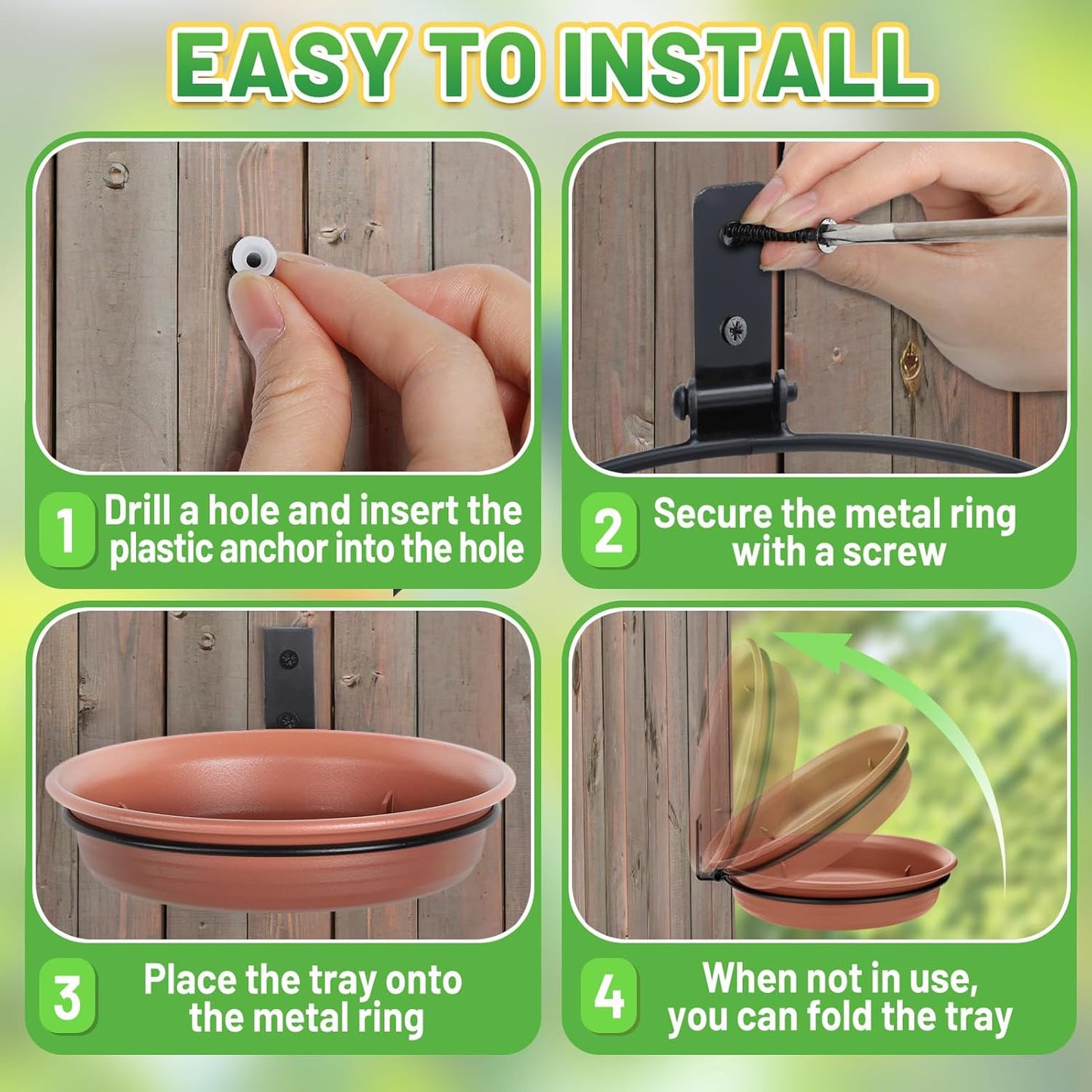 EASY TO INSTALL

1 Drill a hole and insert the plastic anchor into the hole

2 Secure the metal ring with a screw

3 Place the tray onto the metal ring

4 When not in use, you can fold the tray