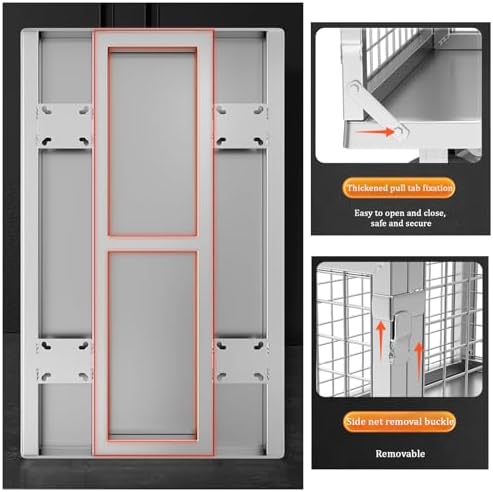 Thickened pull tab fixation

Easy to open and close, safe and secure

Side net removal buckle

Removable