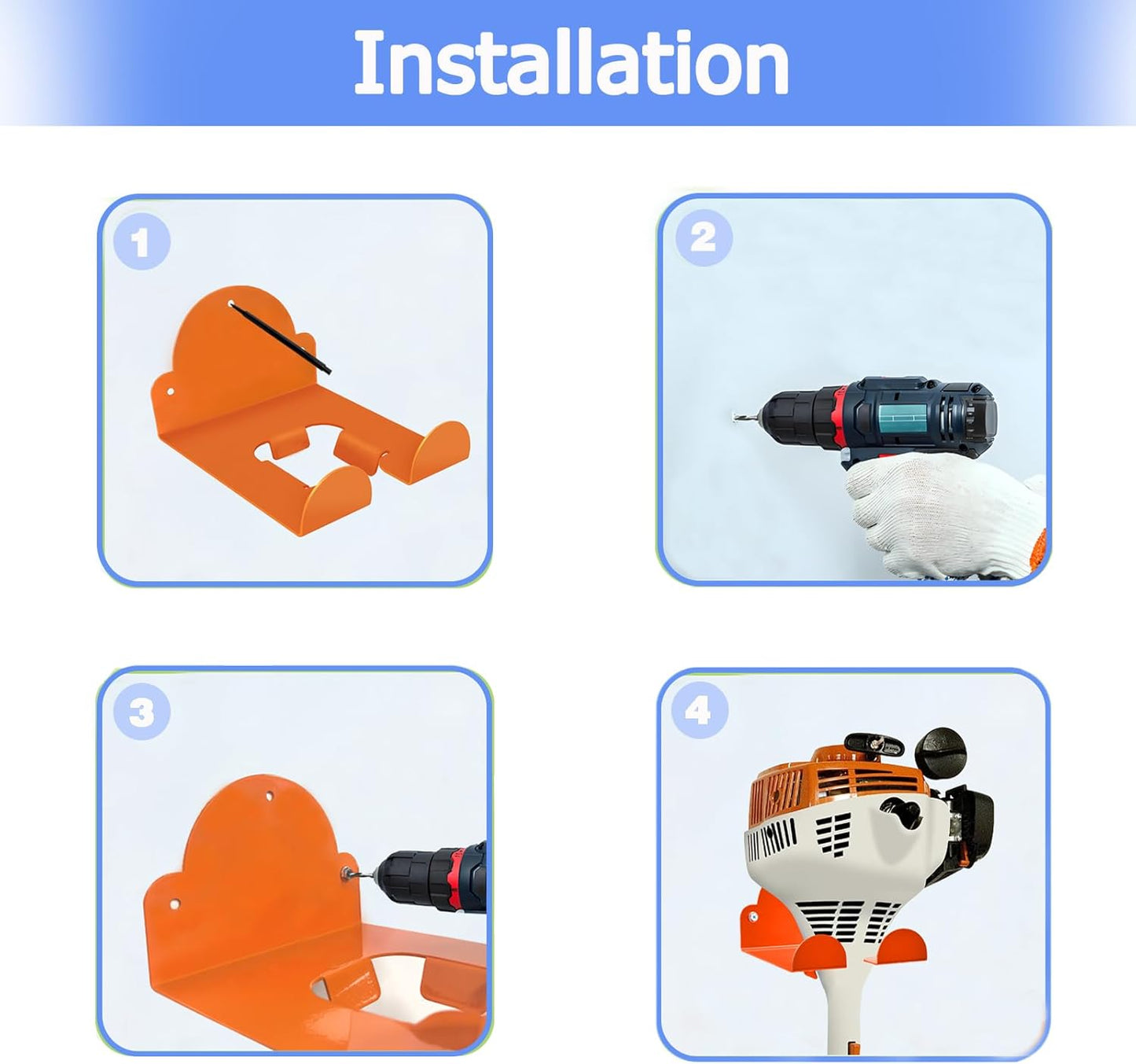 Installation

1

2

3

4