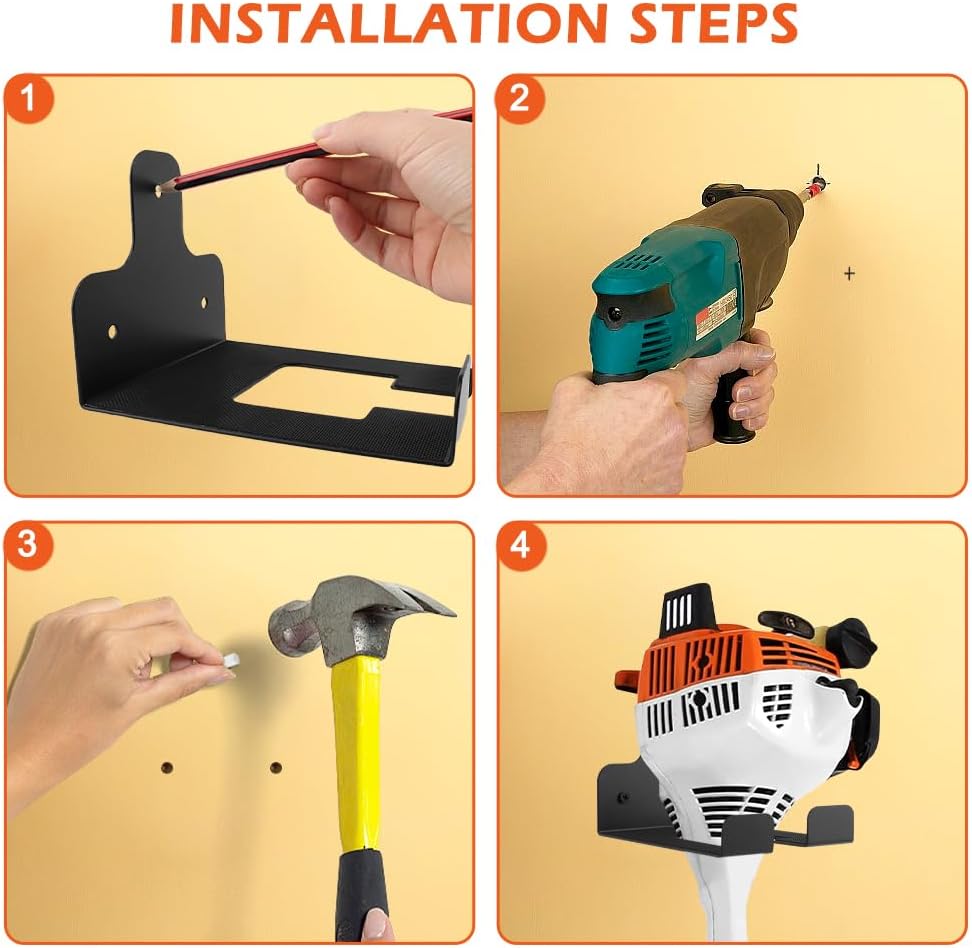 INSTALLATION STEPS

1

2

3

4