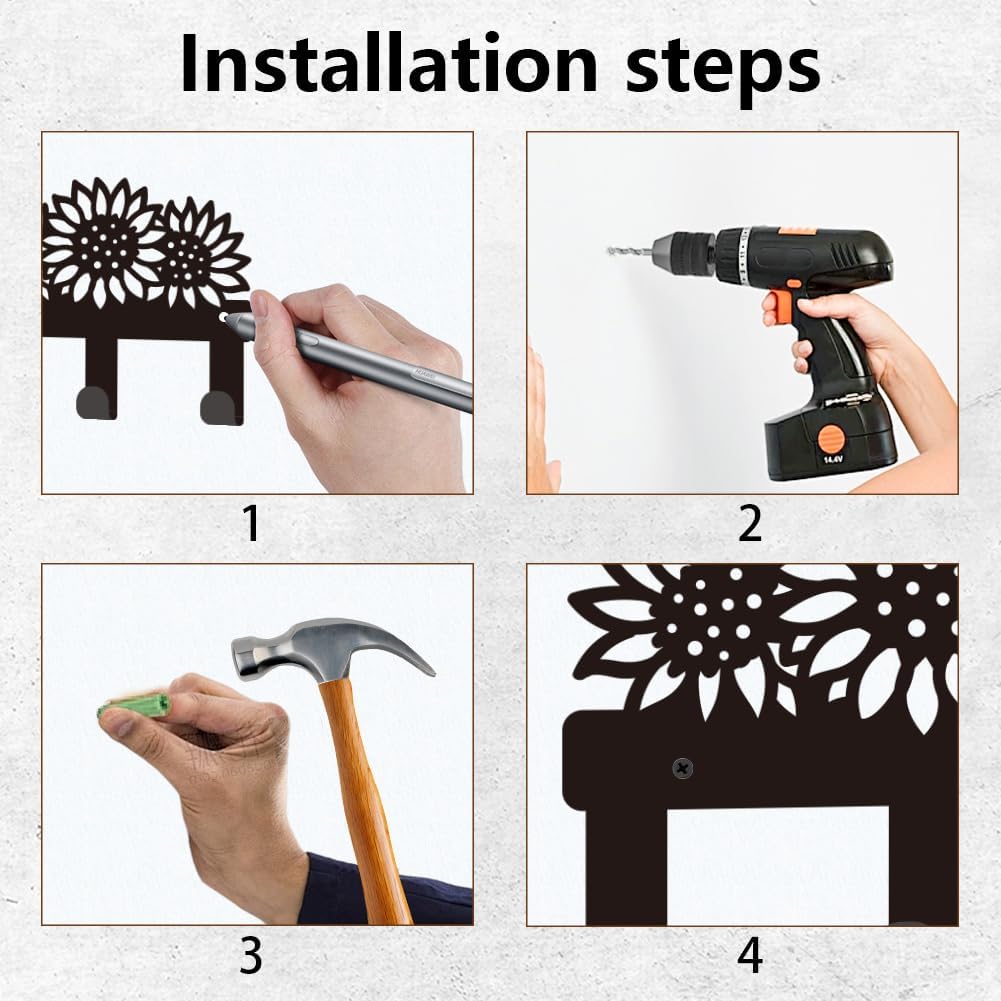 Installation steps

14.4V

1

2

3

4