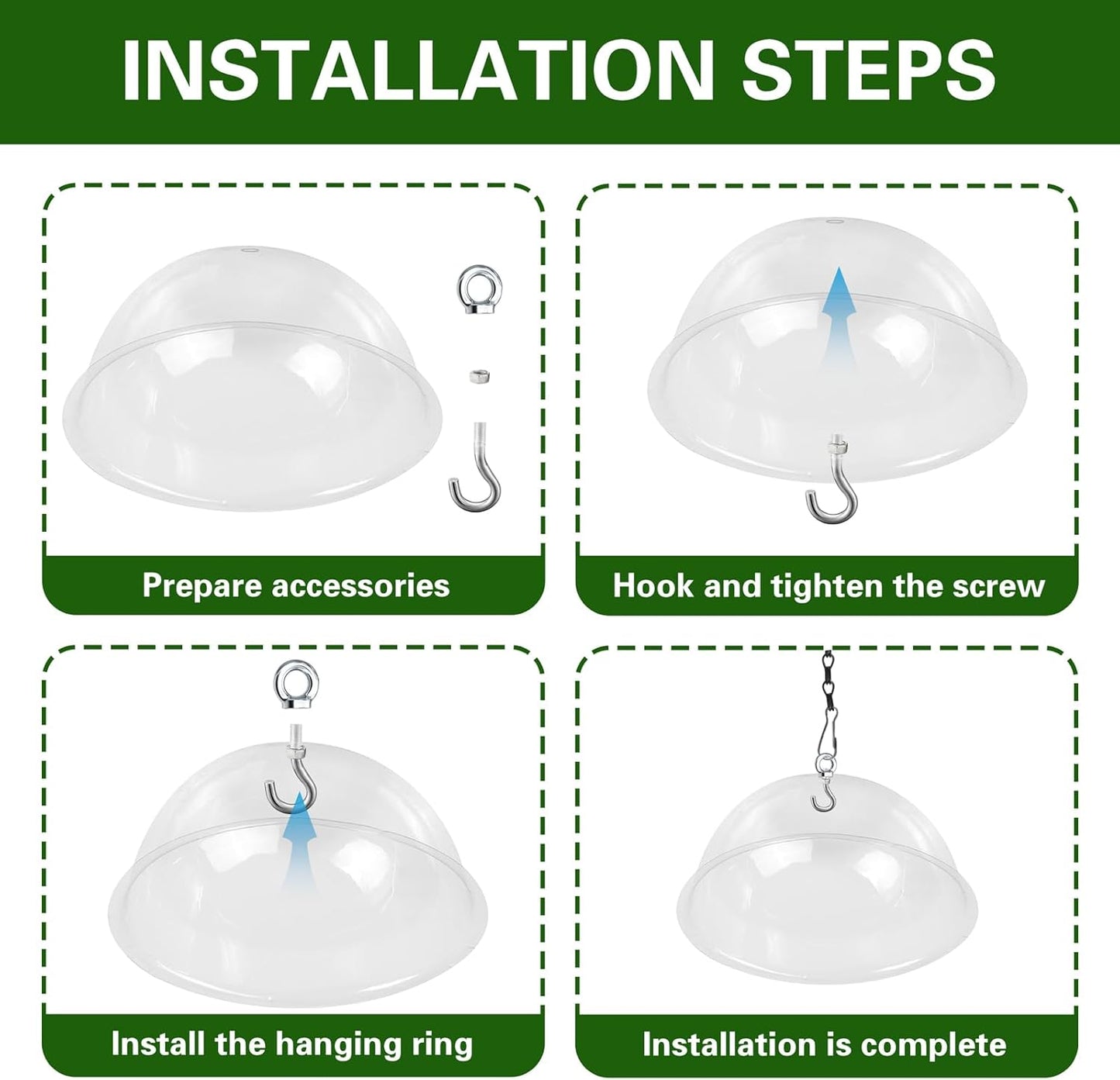 INSTALLATION STEPS

Prepare accessories

Hook and tighten the screw

Install the hanging ring

Installation is complete