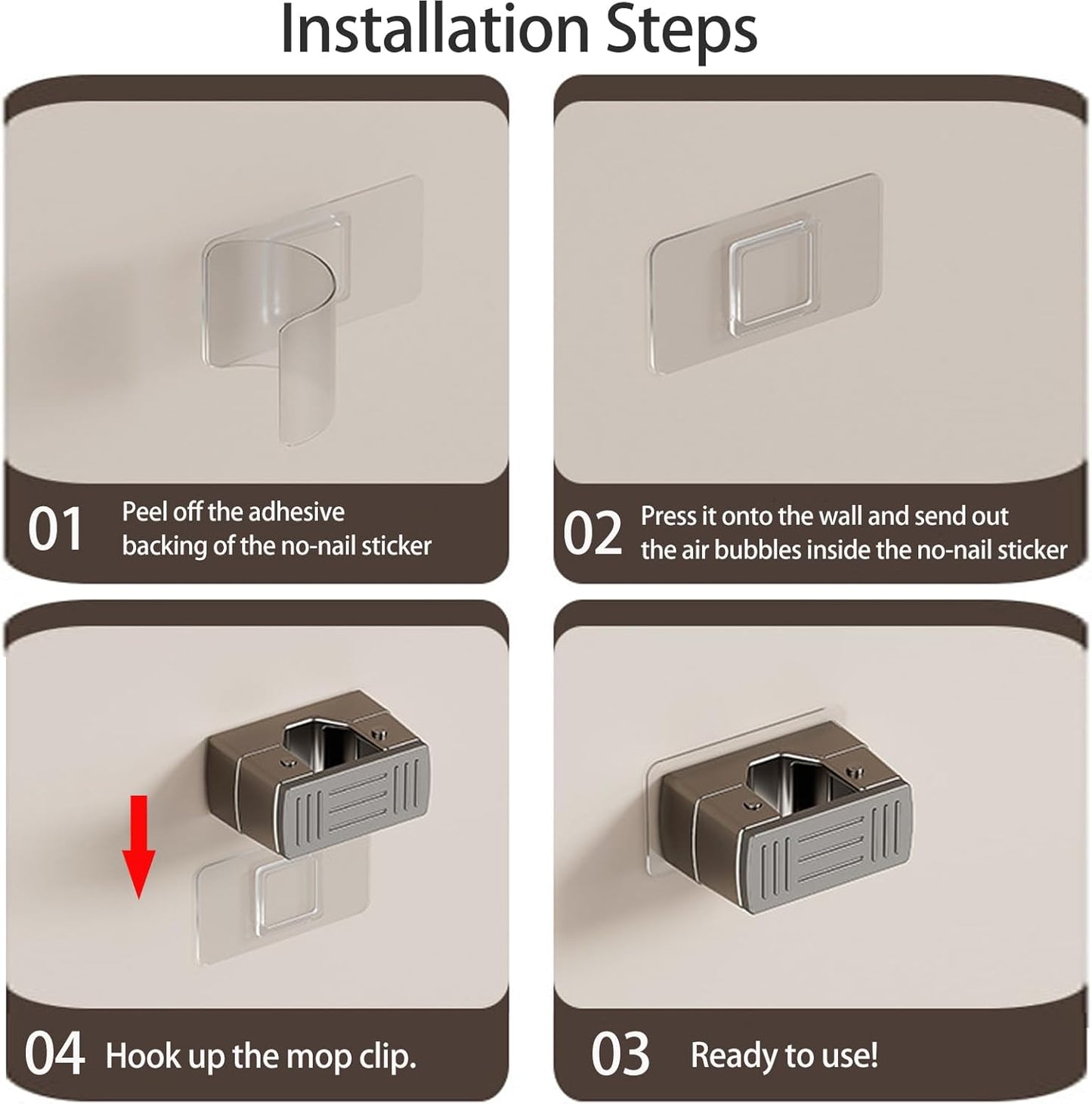 Installation Steps

01 Peel off the adhesive backing of the no-nail sticker

02 Press it onto the wall and send out the air bubbles inside the no-nail sticker

04 Hook up the mop clip.

03 Ready to use!