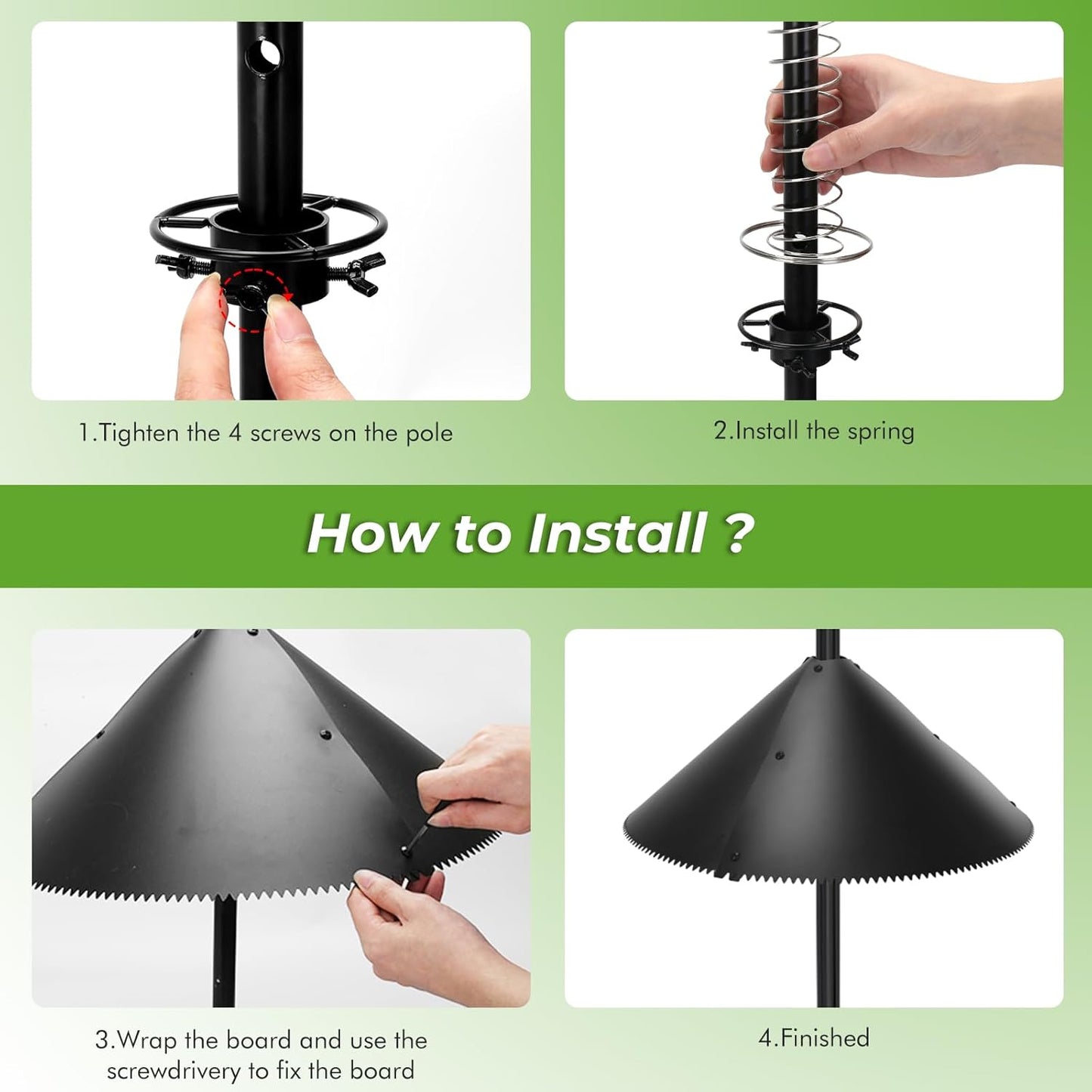 1.Tighten the 4 screws on the pole

2.Install the spring

How to Install ?

3.Wrap the board and use the screwdrivery to fix the board

4.Finished