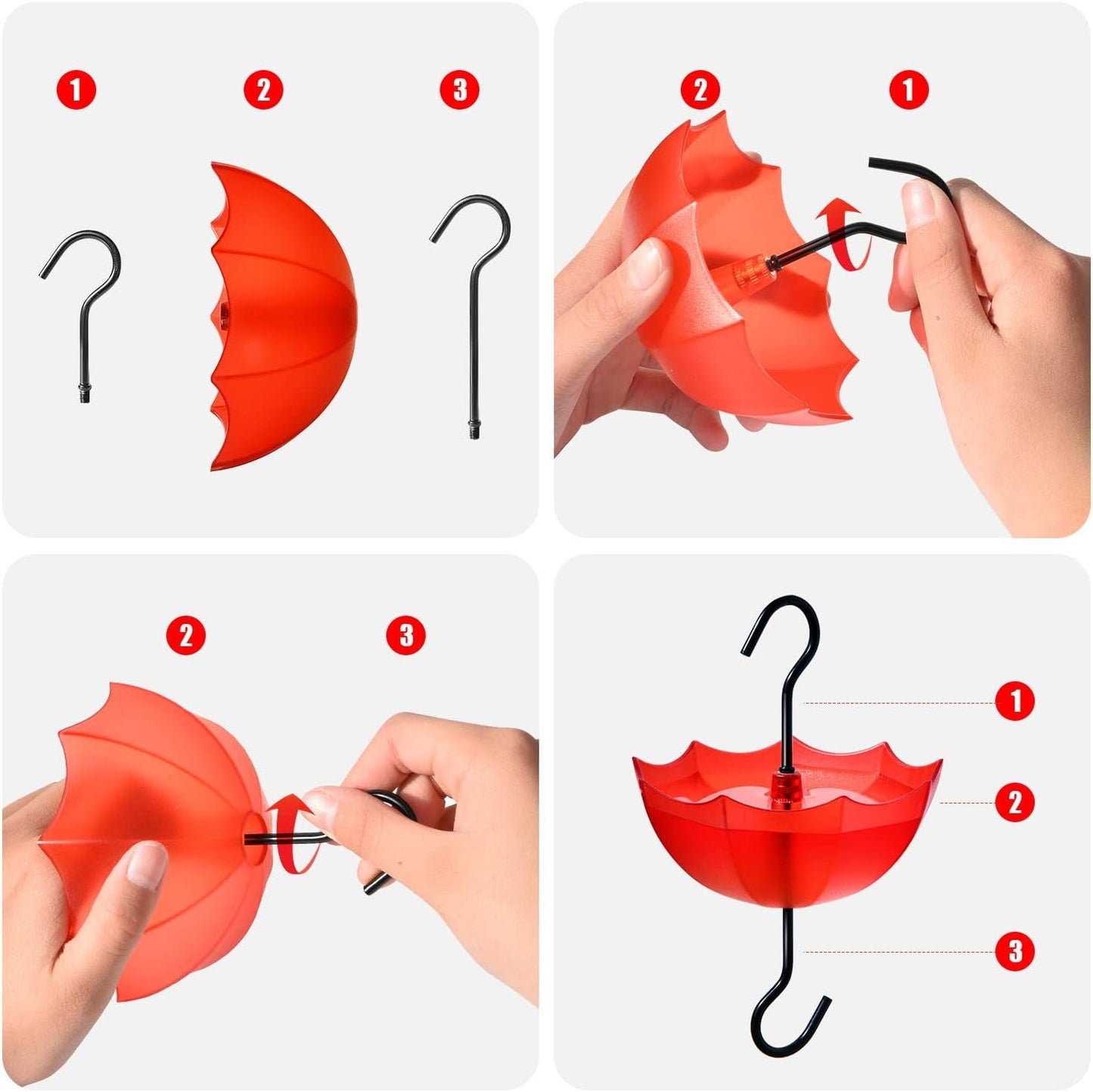 1 2 3

2 1

2 3

1
2
3