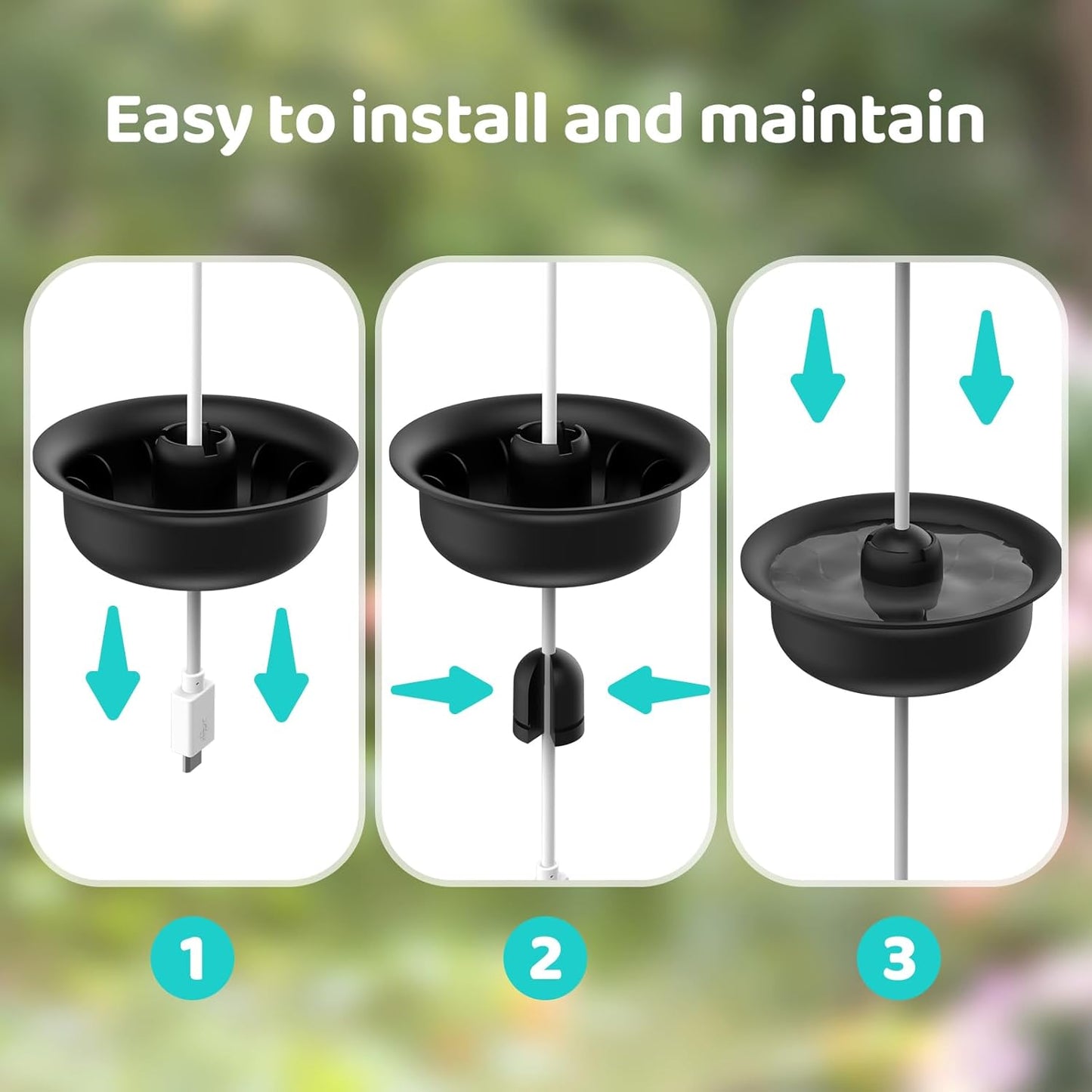 Easy to install and maintain

1

2

3