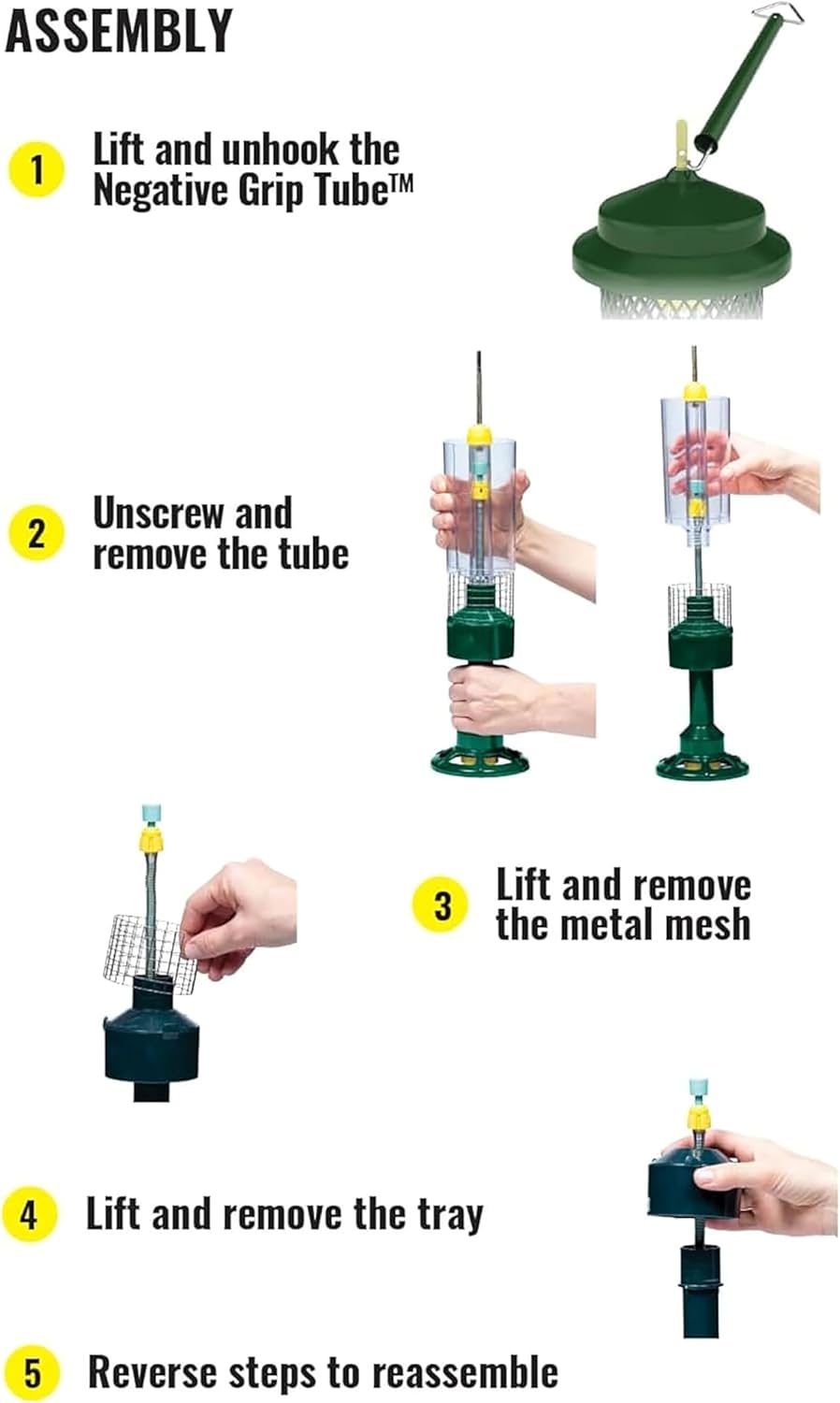 ASSEMBLY

1 Lift and unhook the Negative Grip Tube™

2 Unscrew and remove the tube

3 Lift and remove the metal mesh

4 Lift and remove the tray

5 Reverse steps to reassemble