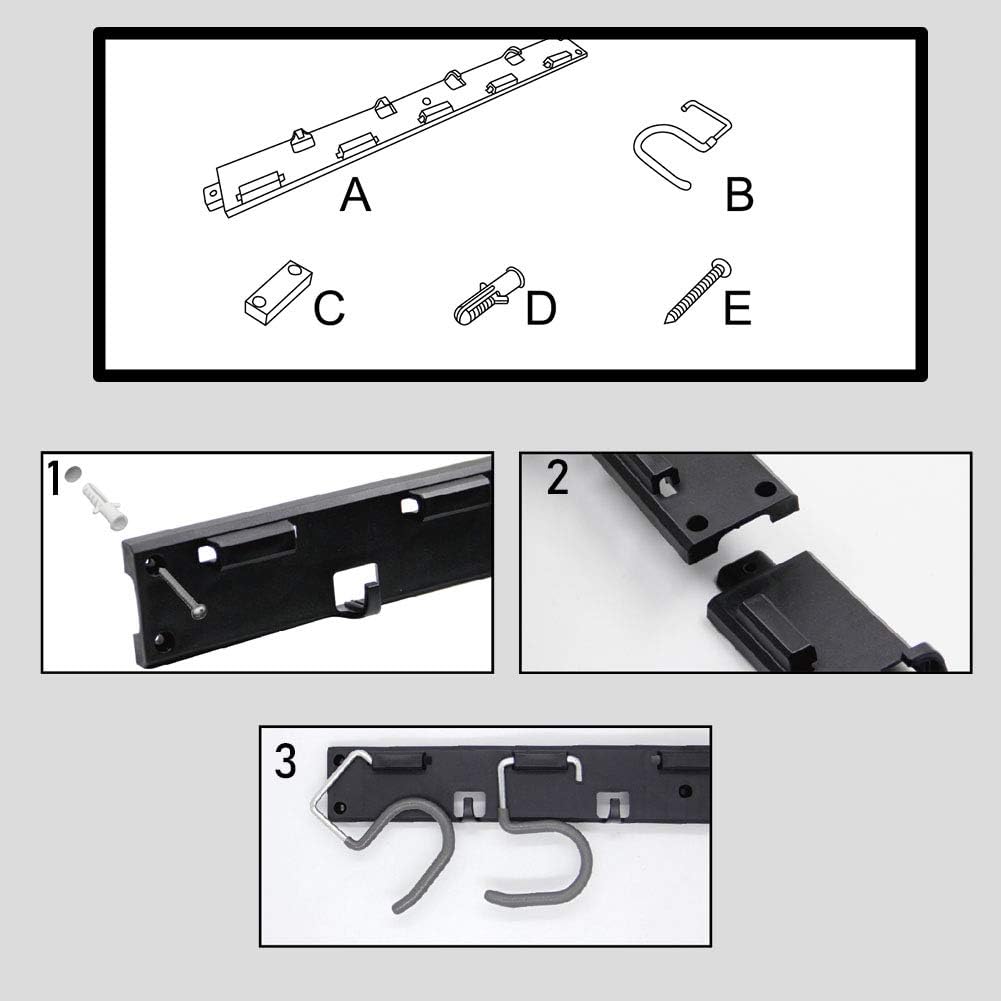 A
B
C
D
E

1

2

3