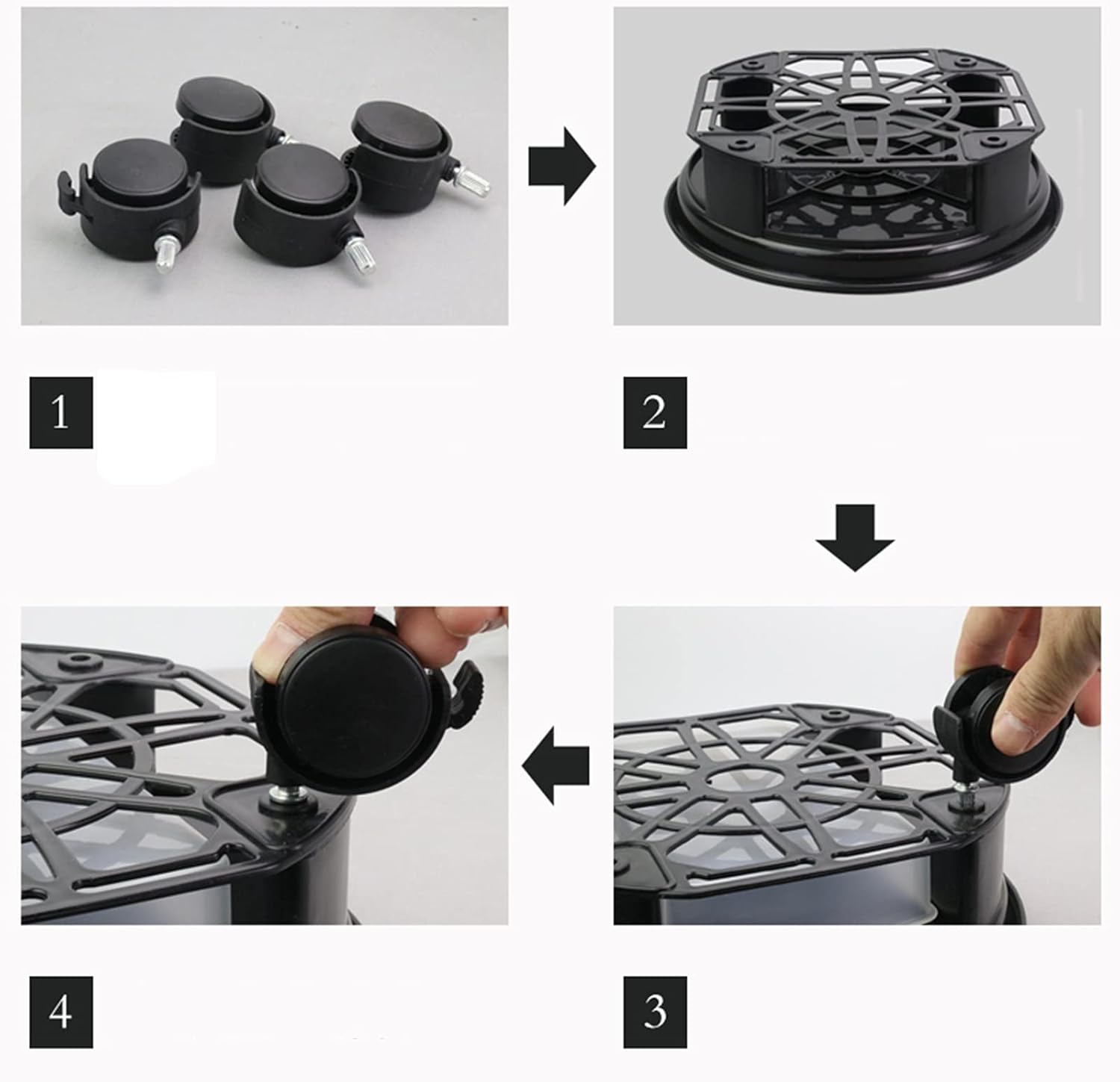 1

2

4

3