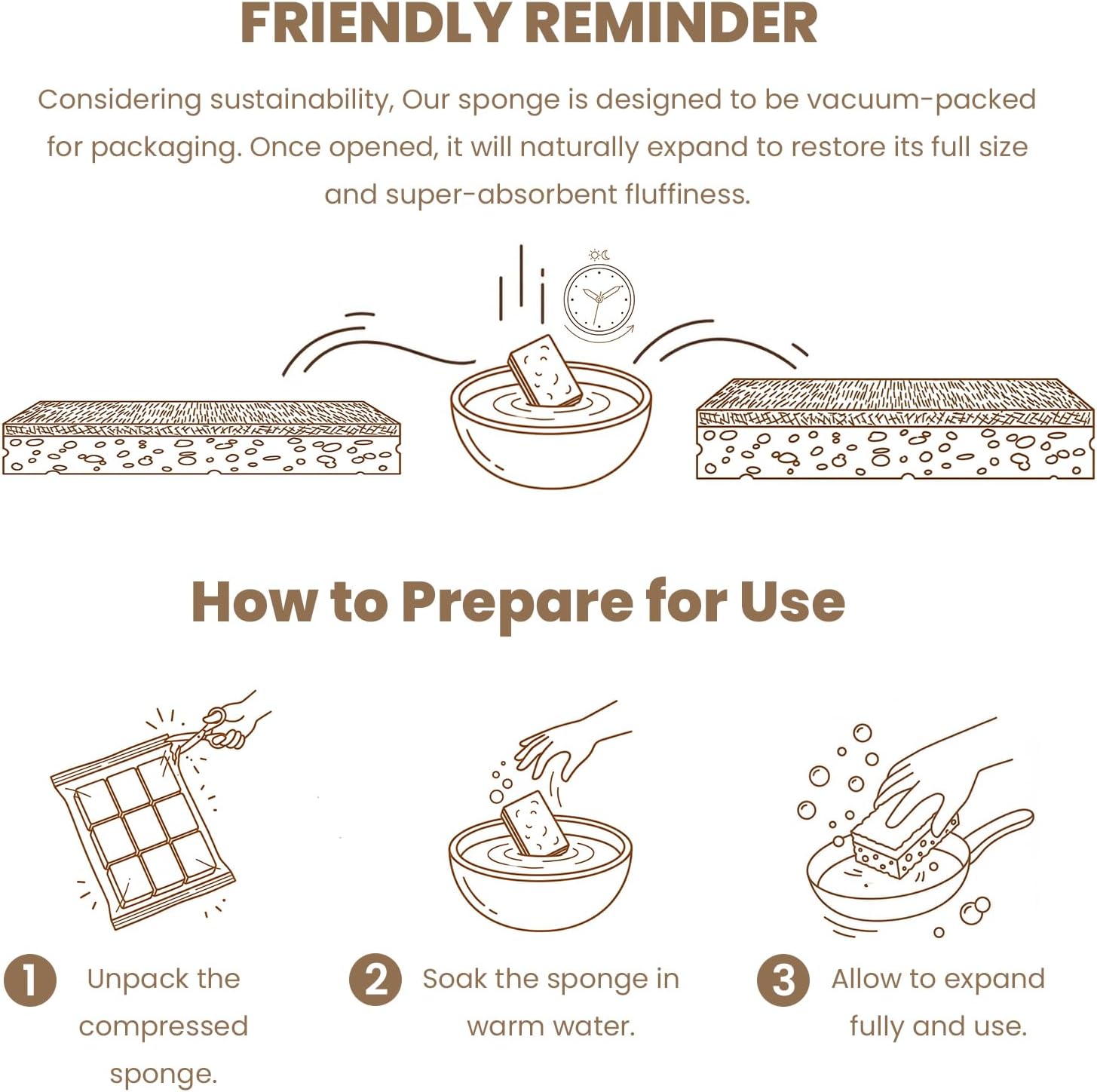 FRIENDLY REMINDER

Considering sustainability, Our sponge is designed to be vacuum-packed for packaging. Once opened, it will naturally expand to restore its full size and super-absorbent fluffiness.

How to Prepare for Use

1 Unpack the compressed sponge.

2 Soak the sponge in warm water.

3 Allow to expand fully and use.