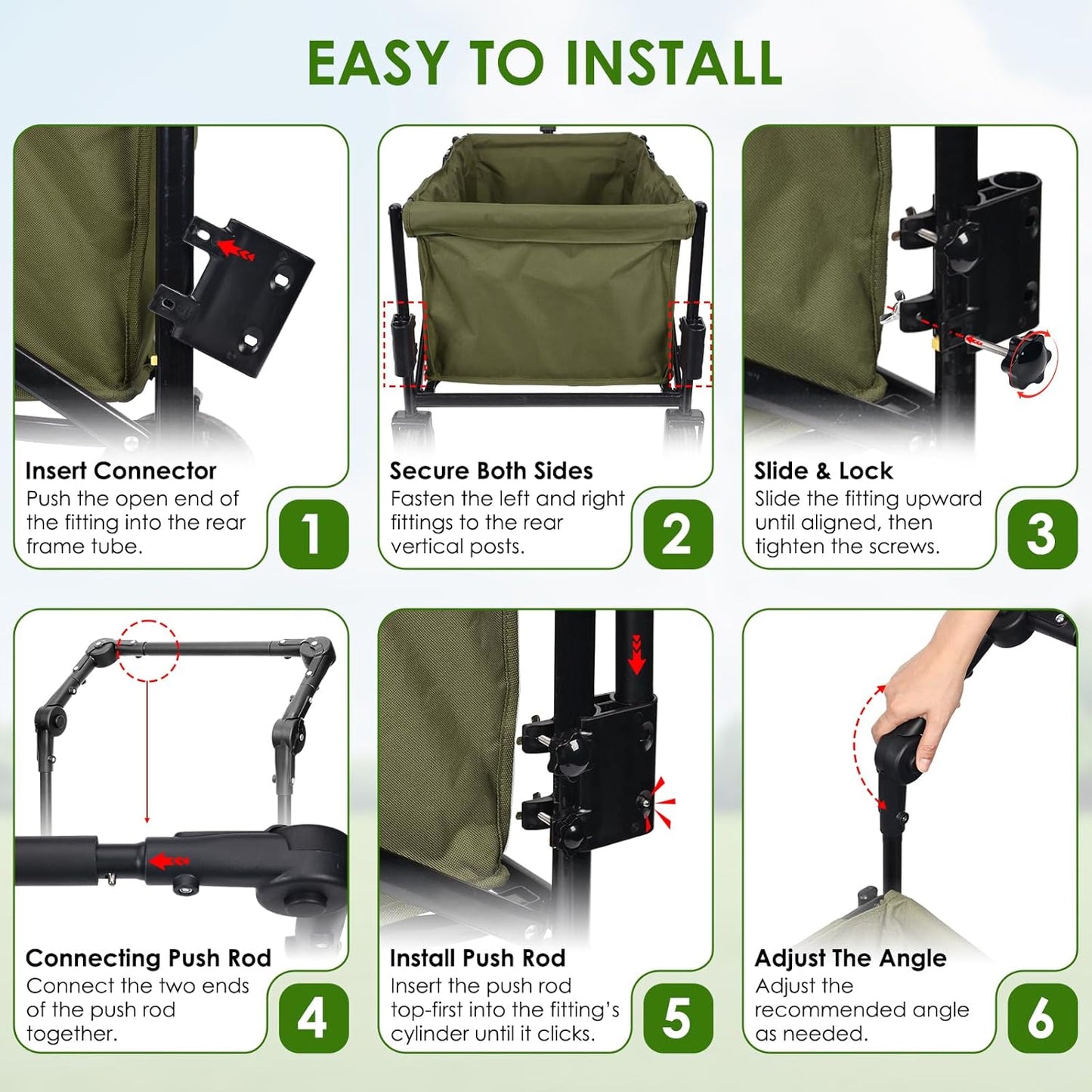 EASY TO INSTALL

Insert Connector
Push the open end of the fitting into the rear frame tube.

1

Secure Both Sides
Fasten the left and right fittings to the rear vertical posts.

2

Slide & Lock
Slide the fitting upward until aligned, then tighten the screws.

3

Connecting Push Rod
Connect the two ends of the push rod together.

4

Install Push Rod
Insert the push rod top-first into the fitting's cylinder until it clicks.

5

Adjust The Angle
Adjust the recommended angle as needed.

6