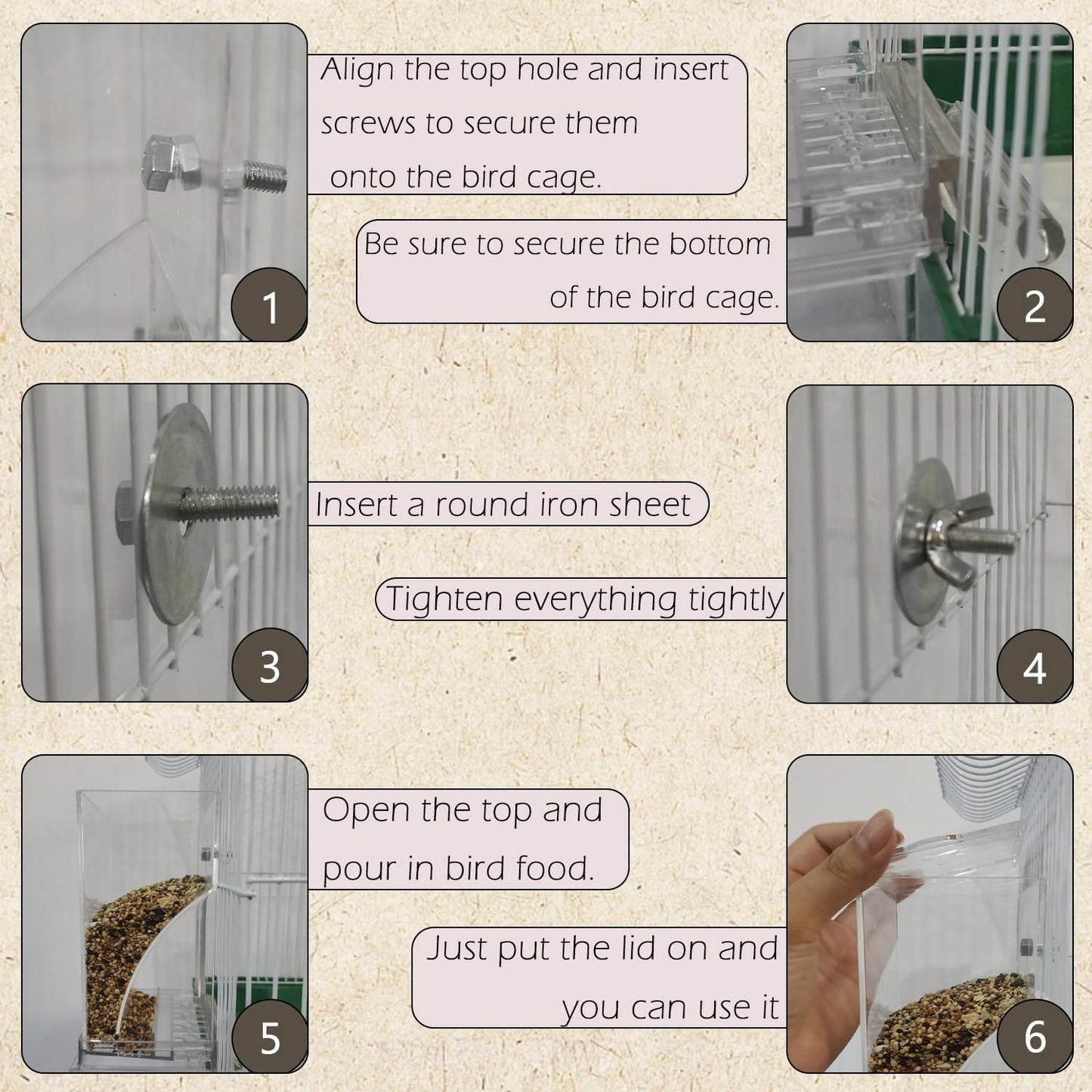 Align the top hole and insert screws to secure them onto the bird cage.

1

Be sure to secure the bottom of the bird cage.

2

Insert a round iron sheet

3

Tighten everything tightly

4

Open the top and pour in bird food.

5

Just put the lid on and you can use it

6