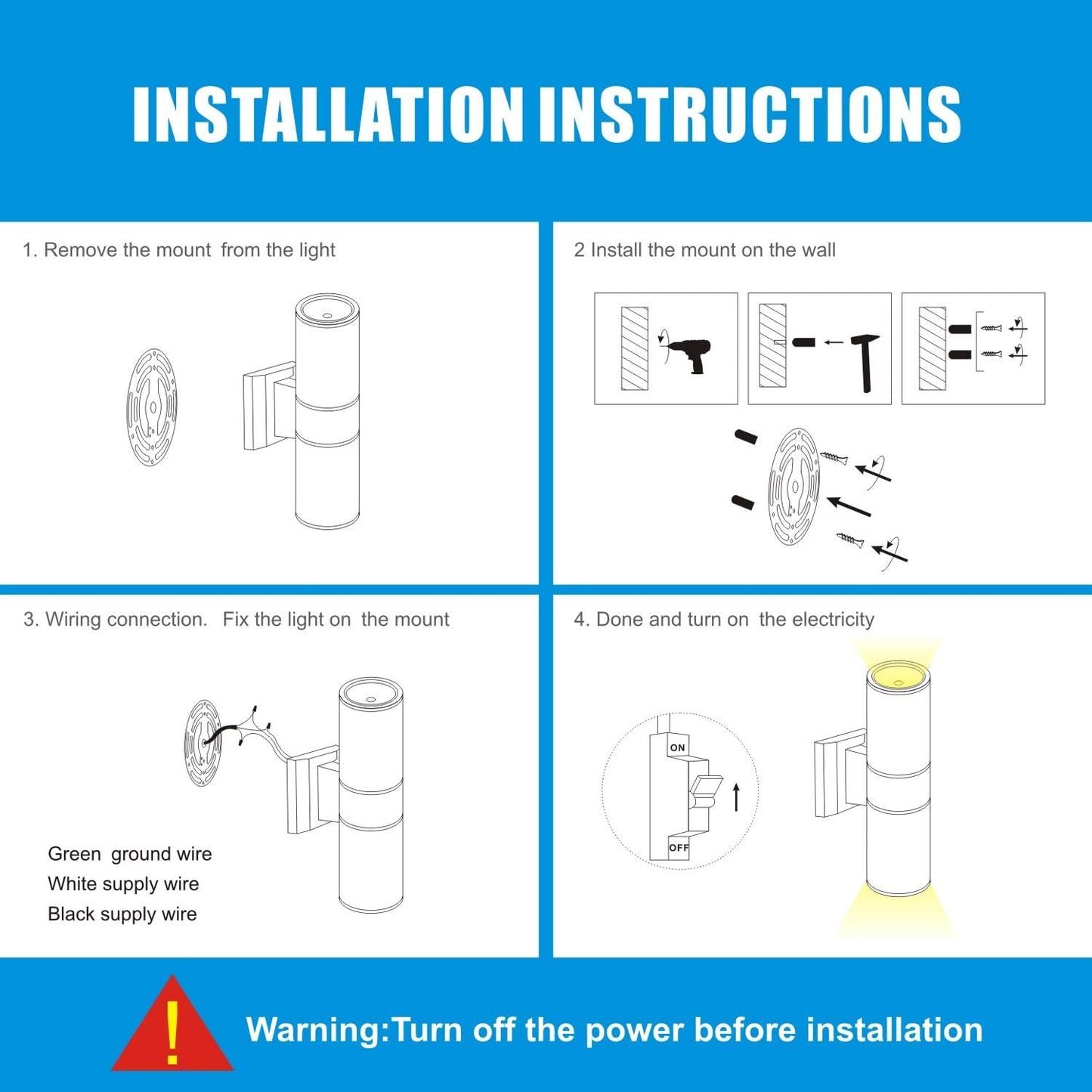 INSTALLATION INSTRUCTIONS

1. Remove the mount from the light

2 Install the mount on the wall

3. Wiring connection. Fix the light on the mount

Green ground wire
White supply wire
Black supply wire

4. Done and turn on the electricity

ON

OFF

!

Warning:Turn off the power before installation