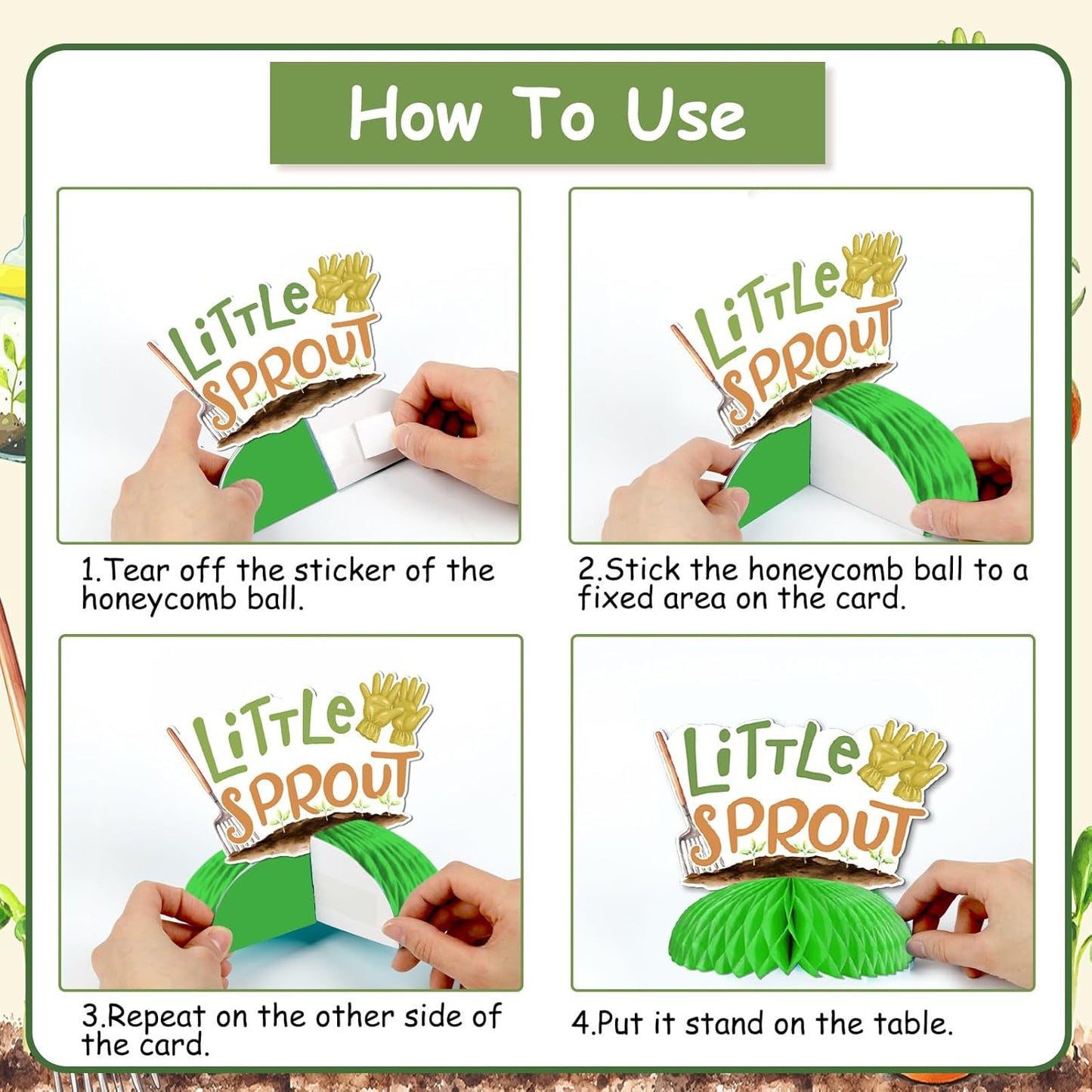 How To Use

LiTTLe SPROUT

1.Tear off the sticker of the honeycomb ball.

LiTTLe SPROUT

2.Stick the honeycomb ball to a fixed area on the card.

LiTTLe SPROUT

3.Repeat on the other side of the card.

LiTTLe SPROUT

4.Put it stand on the table.