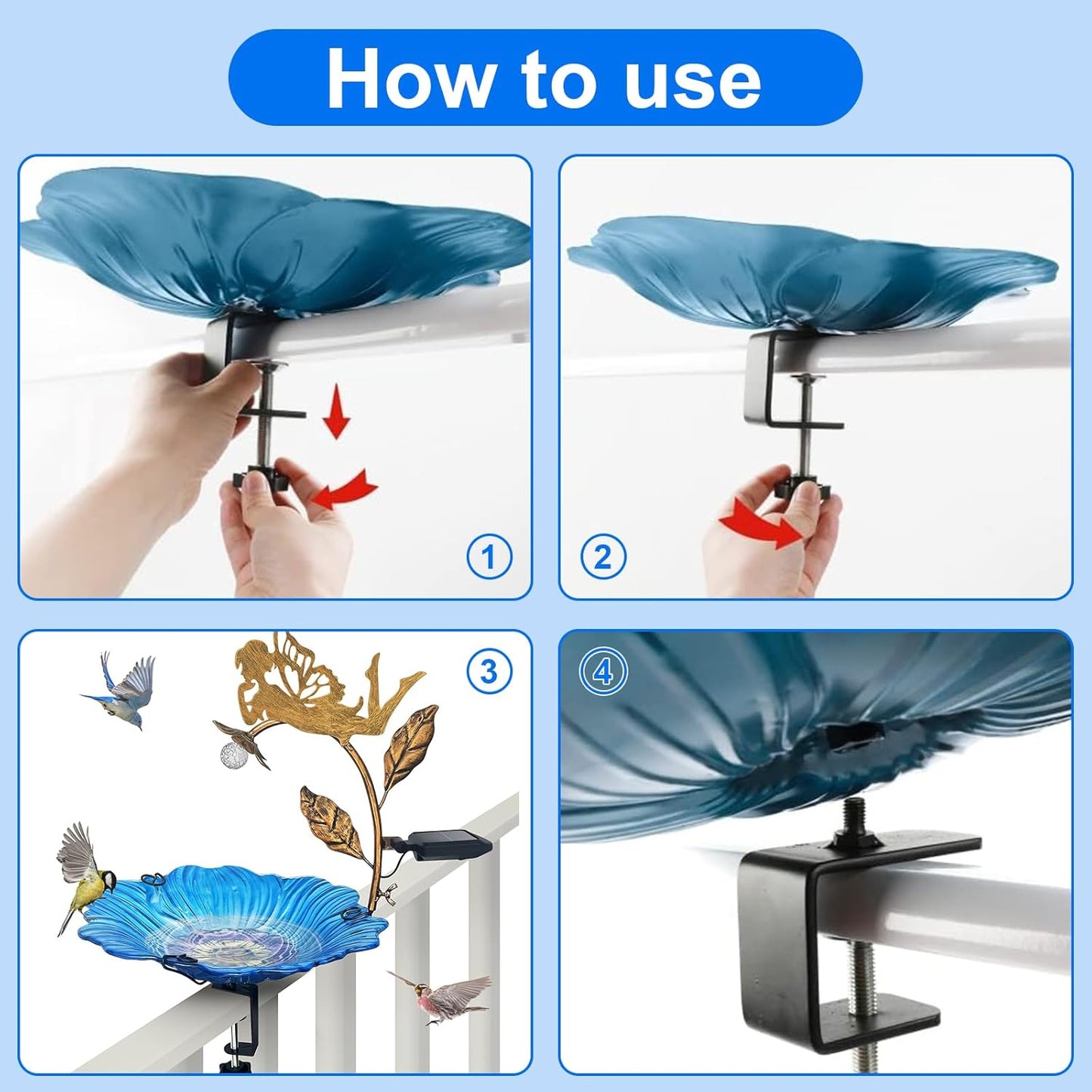 How to use

1

2

3

4