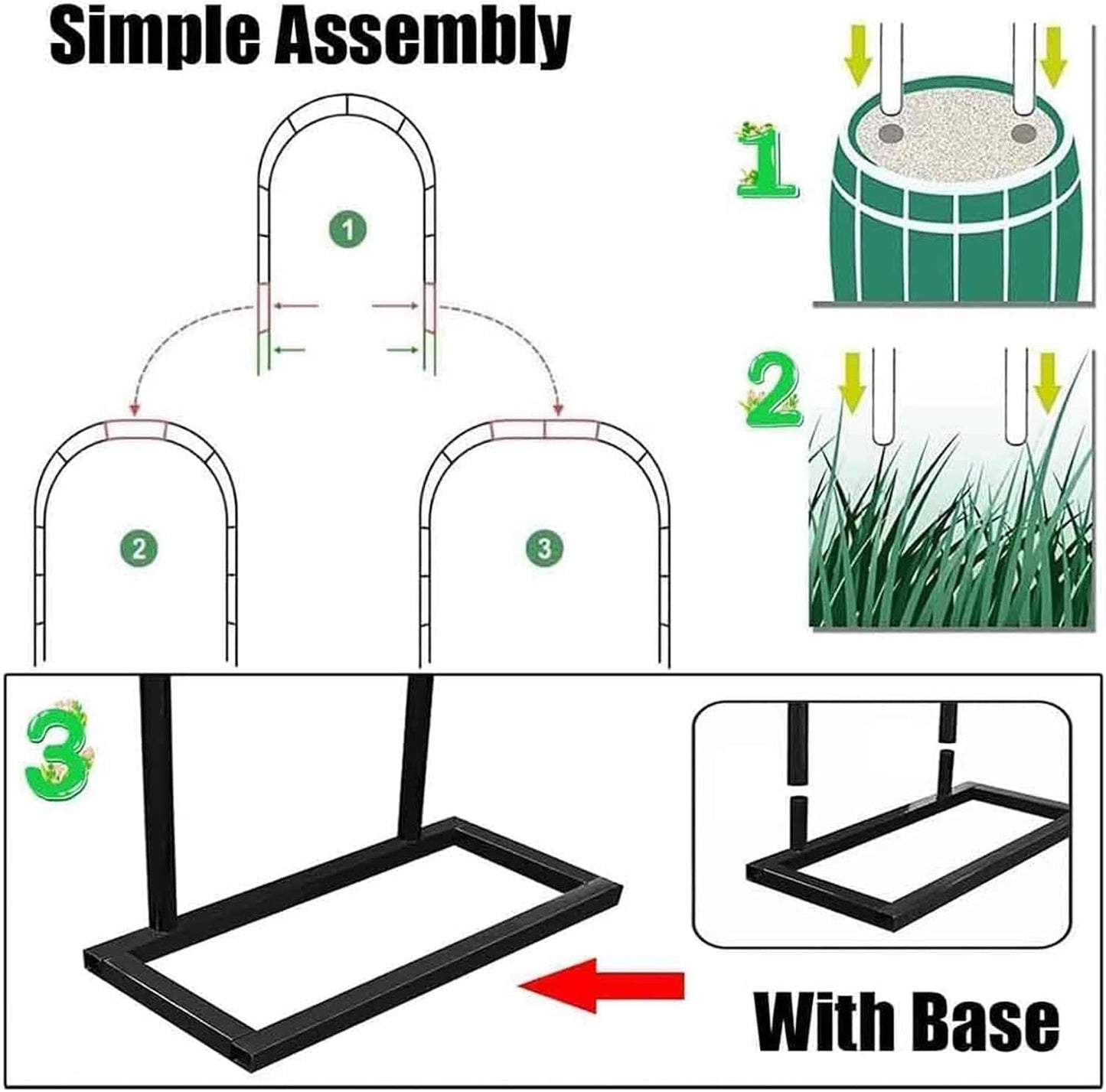 Simple Assembly

1

2

3

1

2

3

With Base