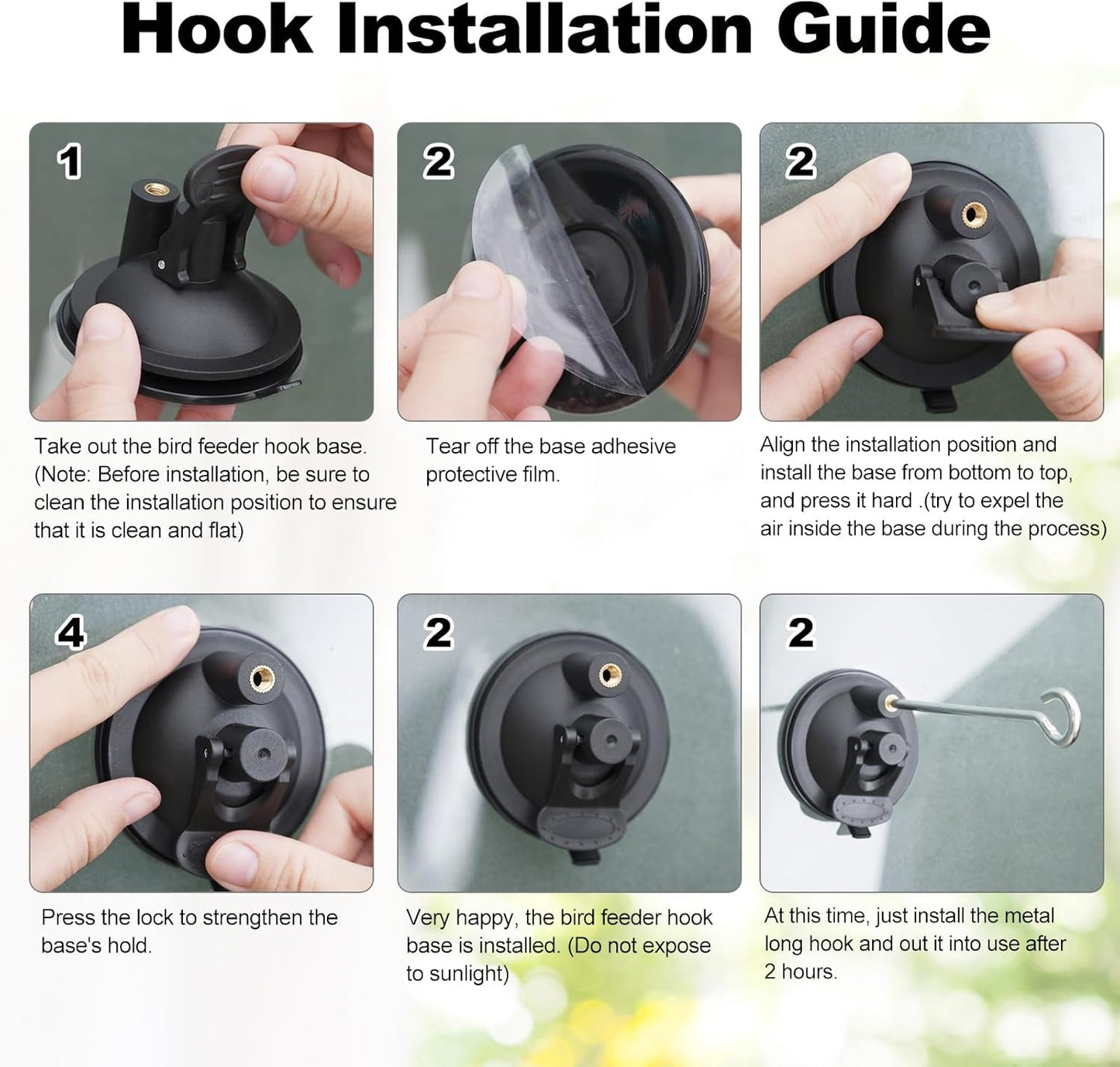 Hook Installation Guide

1

Take out the bird feeder hook base. (Note: Before installation, be sure to clean the installation position to ensure that it is clean and flat)

2

Tear off the base adhesive protective film.

2

Align the installation position and install the base from bottom to top, and press it hard .(try to expel the air inside the base during the process)

4

Press the lock to strengthen the base's hold.

2

Very happy, the bird feeder hook base is installed. (Do not expose to sunlight)

2

At this time, just install the metal long hook and out it into use after 2 hours.