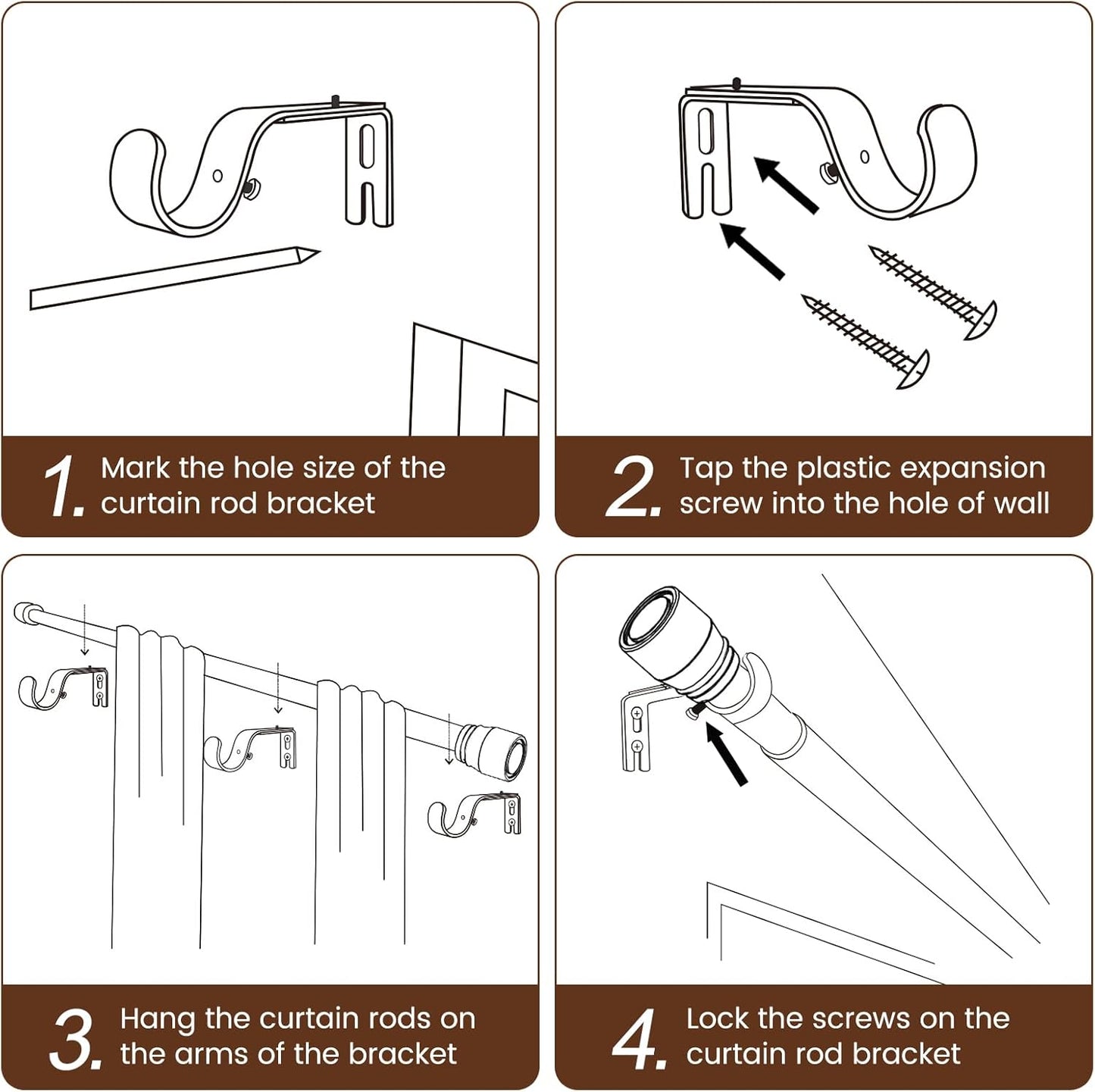 1. Mark the hole size of the curtain rod bracket

2. Tap the plastic expansion screw into the hole of wall

3. Hang the curtain rods on the arms of the bracket

4. Lock the screws on the curtain rod bracket