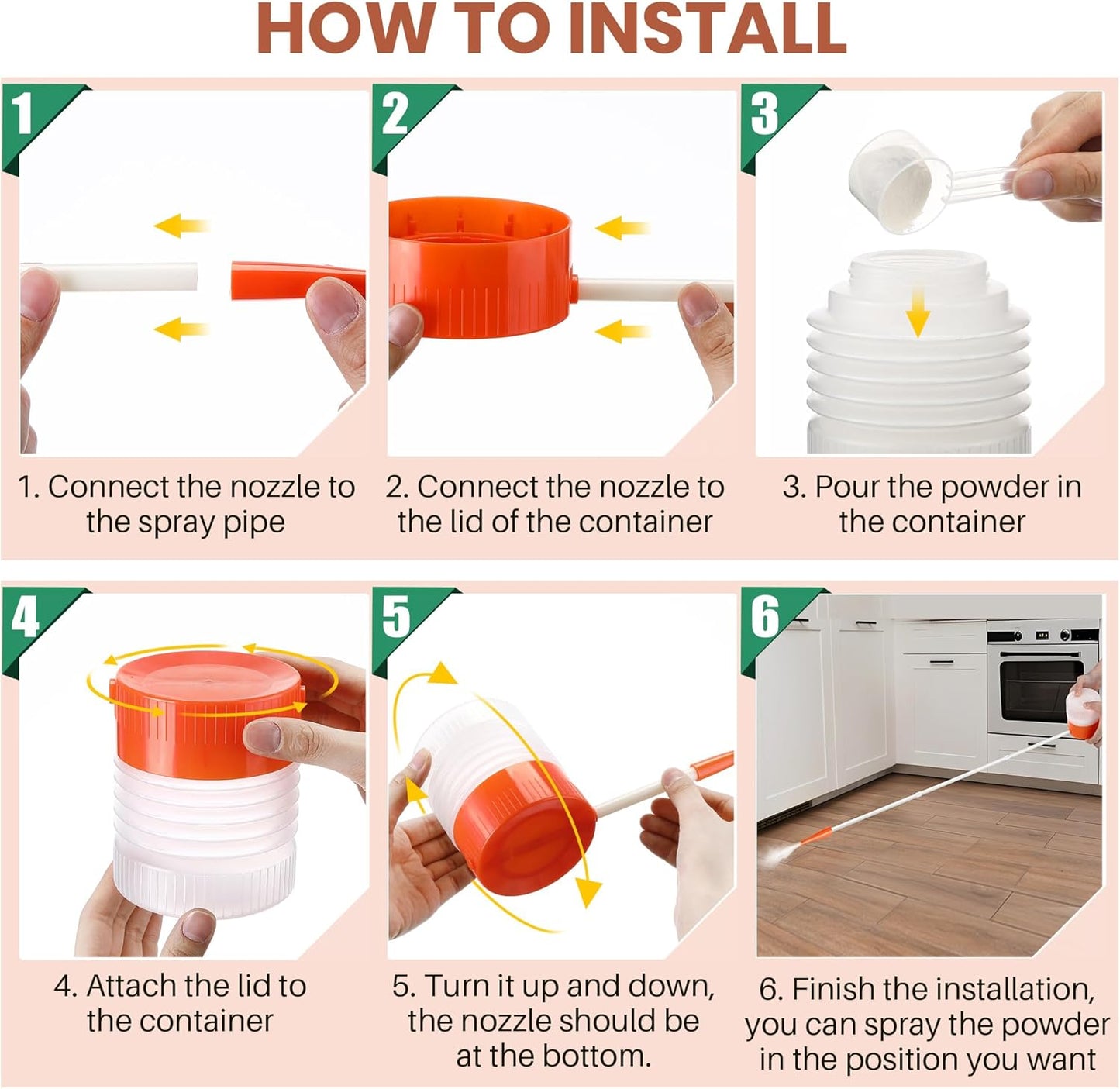 HOW TO INSTALL

1

1. Connect the nozzle to the spray pipe

2

2. Connect the nozzle to the lid of the container

3

3. Pour the powder in the container

4

4. Attach the lid to the container

5

5. Turn it up and down, the nozzle should be at the bottom.

6

6. Finish the installation, you can spray the powder in the position you want