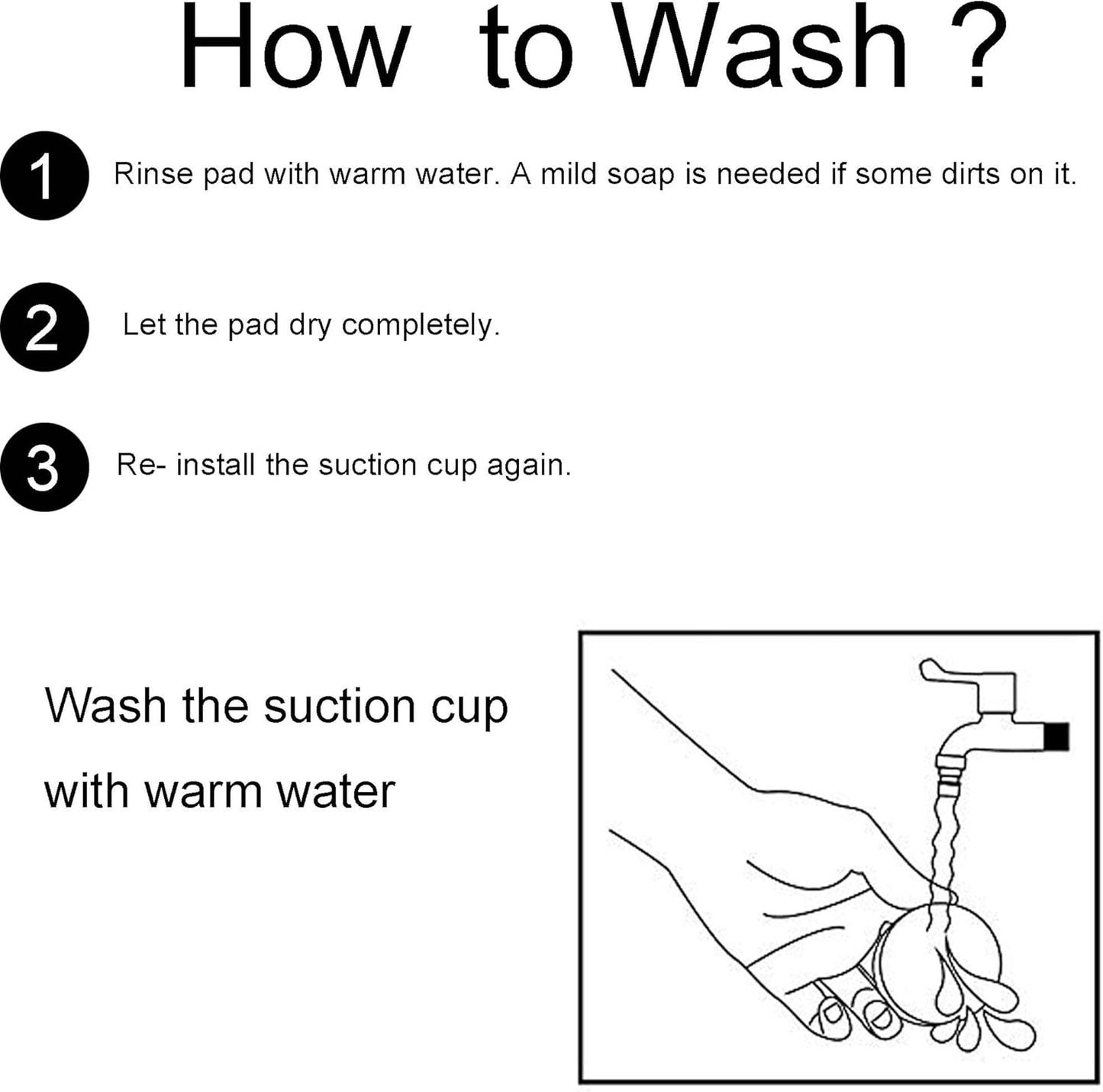 How to Wash ?

1 Rinse pad with warm water. A mild soap is needed if some dirts on it.

2 Let the pad dry completely.

3 Re- install the suction cup again.

Wash the suction cup with warm water