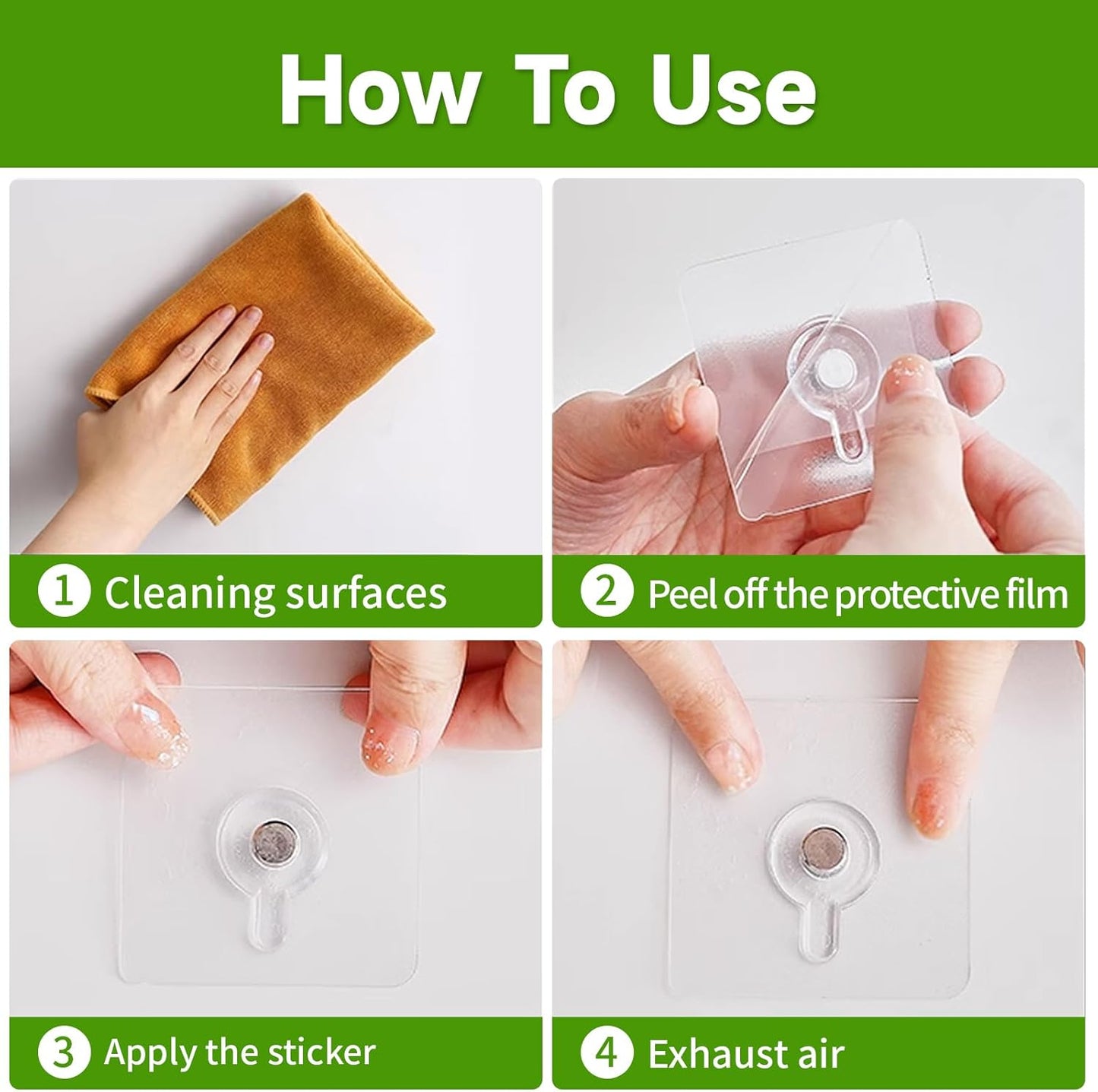 How To Use

1 Cleaning surfaces

2 Peel off the protective film

3 Apply the sticker

4 Exhaust air