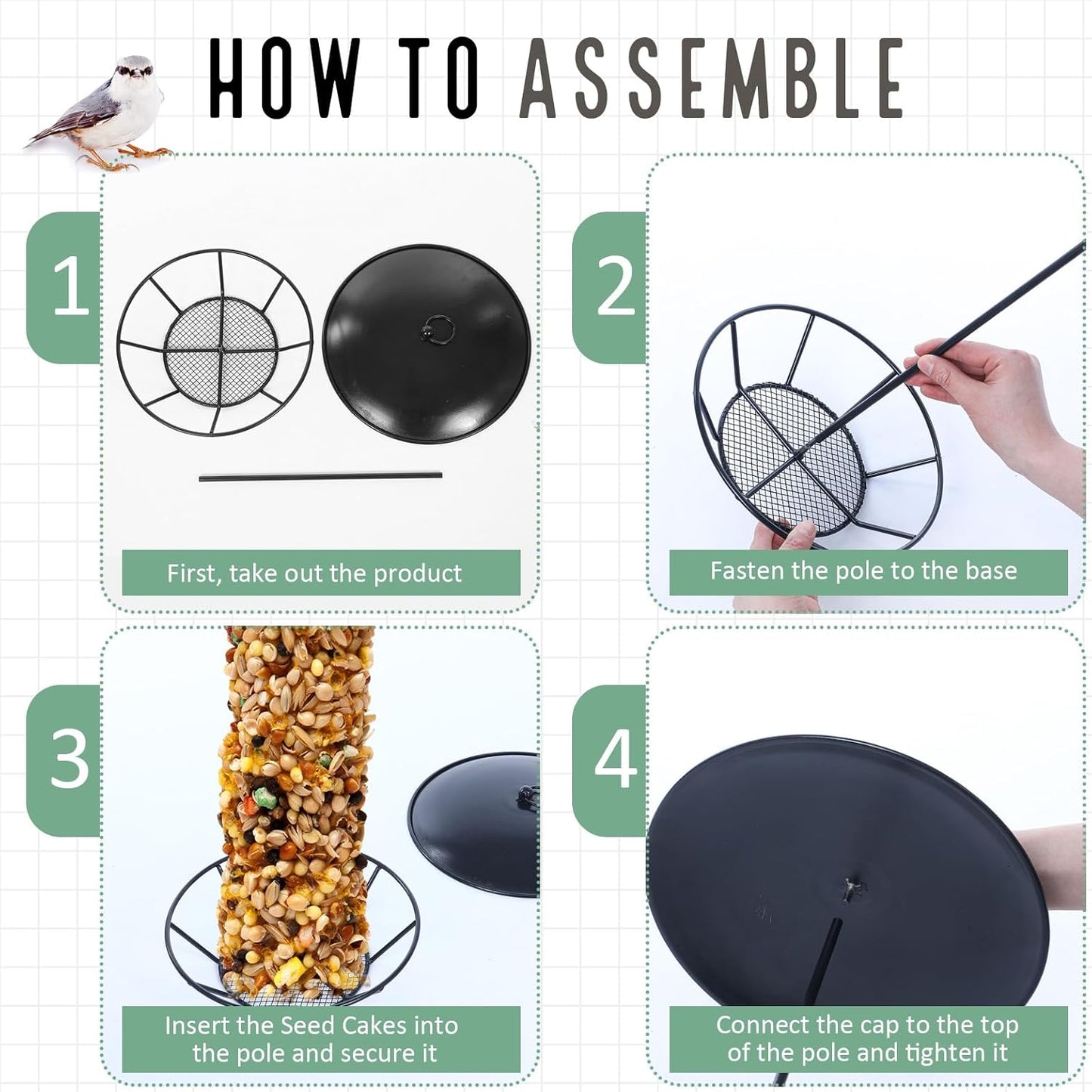 HOW TO ASSEMBLE

1

First, take out the product

2

Fasten the pole to the base

3

Insert the Seed Cakes into the pole and secure it

4

Connect the cap to the top of the pole and tighten it