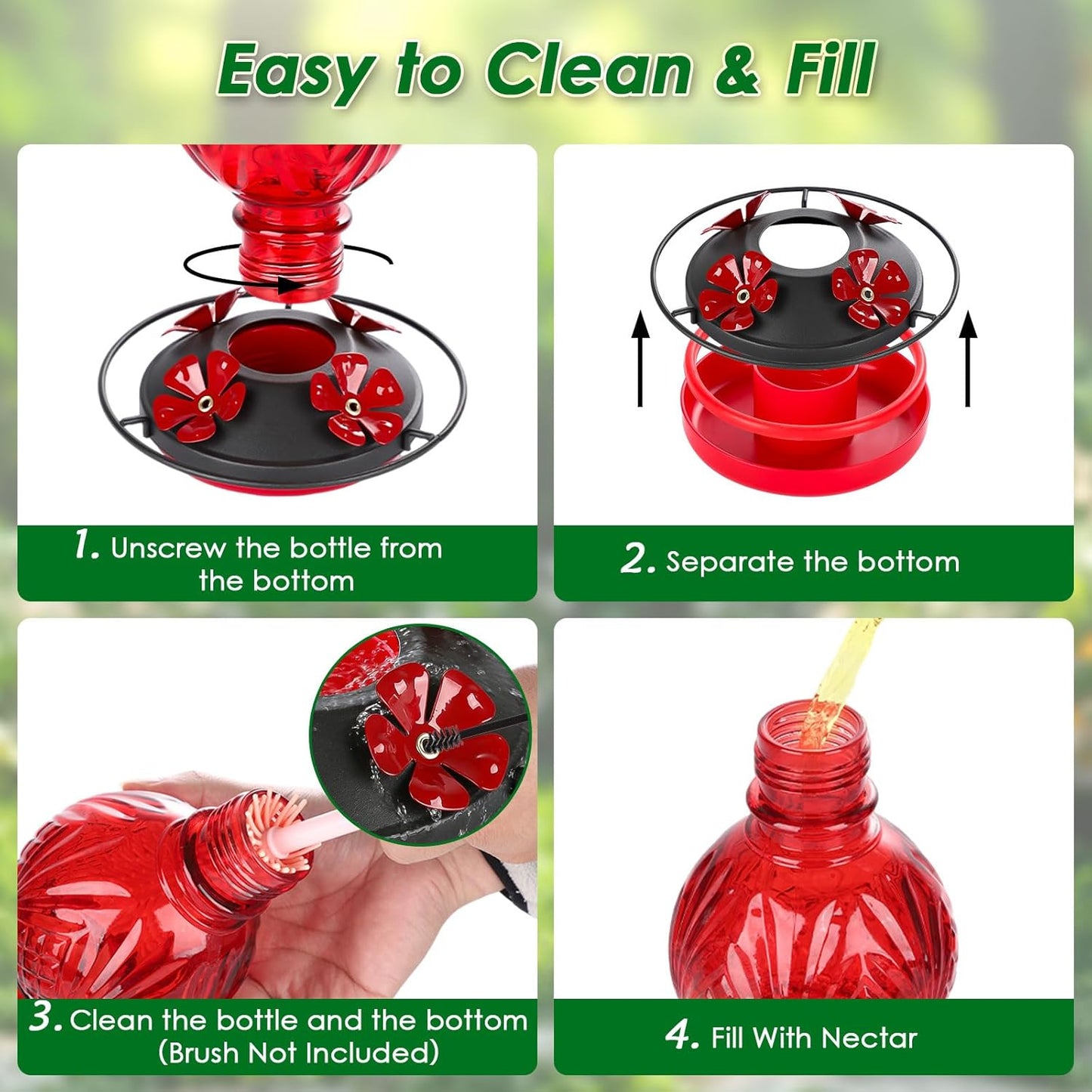 Easy to Clean & Fill

1. Unscrew the bottle from the bottom

2. Separate the bottom

3. Clean the bottle and the bottom (Brush Not Included)

4. Fill With Nectar