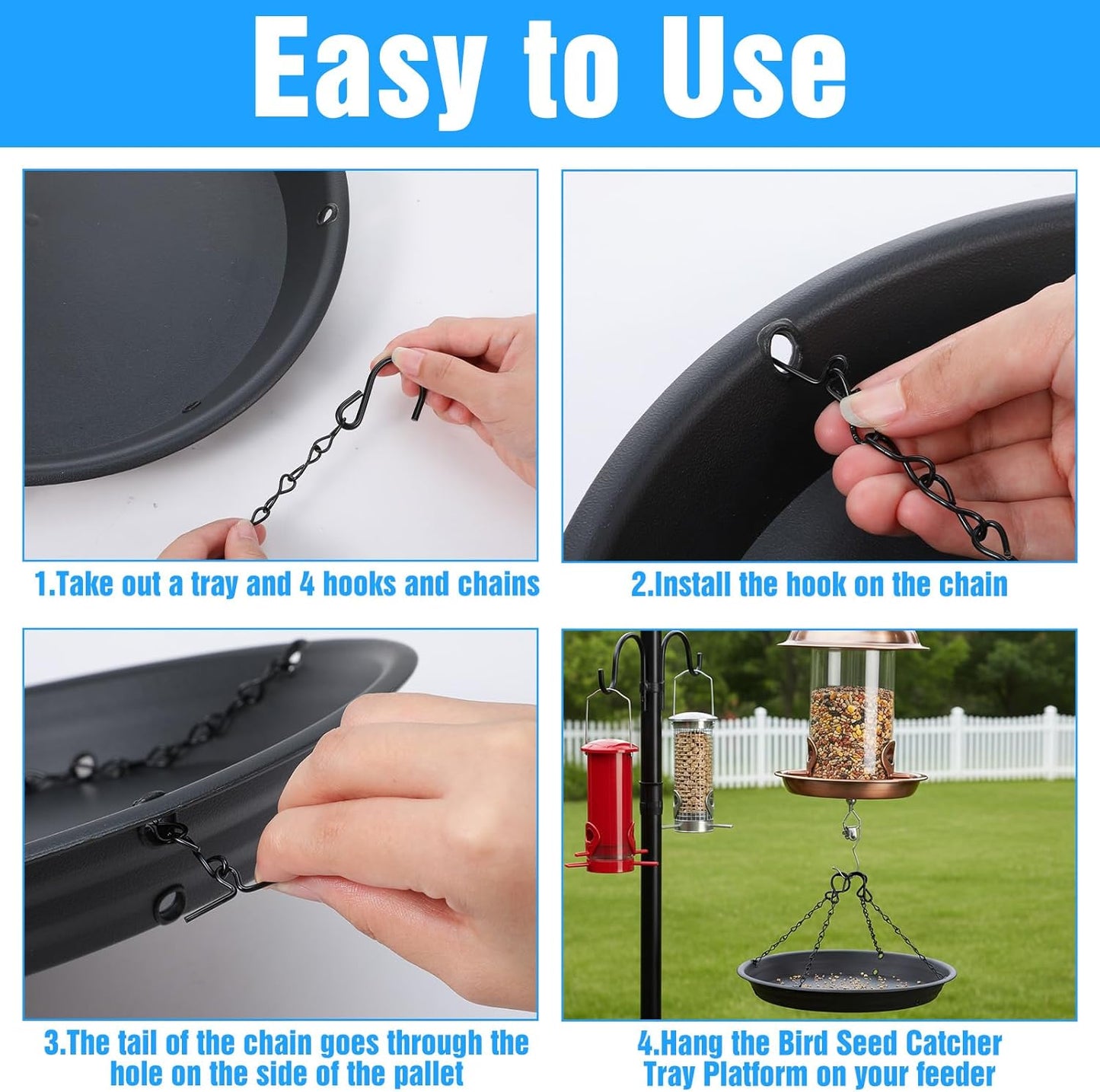 Easy to Use

1.Take out a tray and 4 hooks and chains

2.Install the hook on the chain

3.The tail of the chain goes through the hole on the side of the pallet

4.Hang the Bird Seed Catcher Tray Platform on your feeder