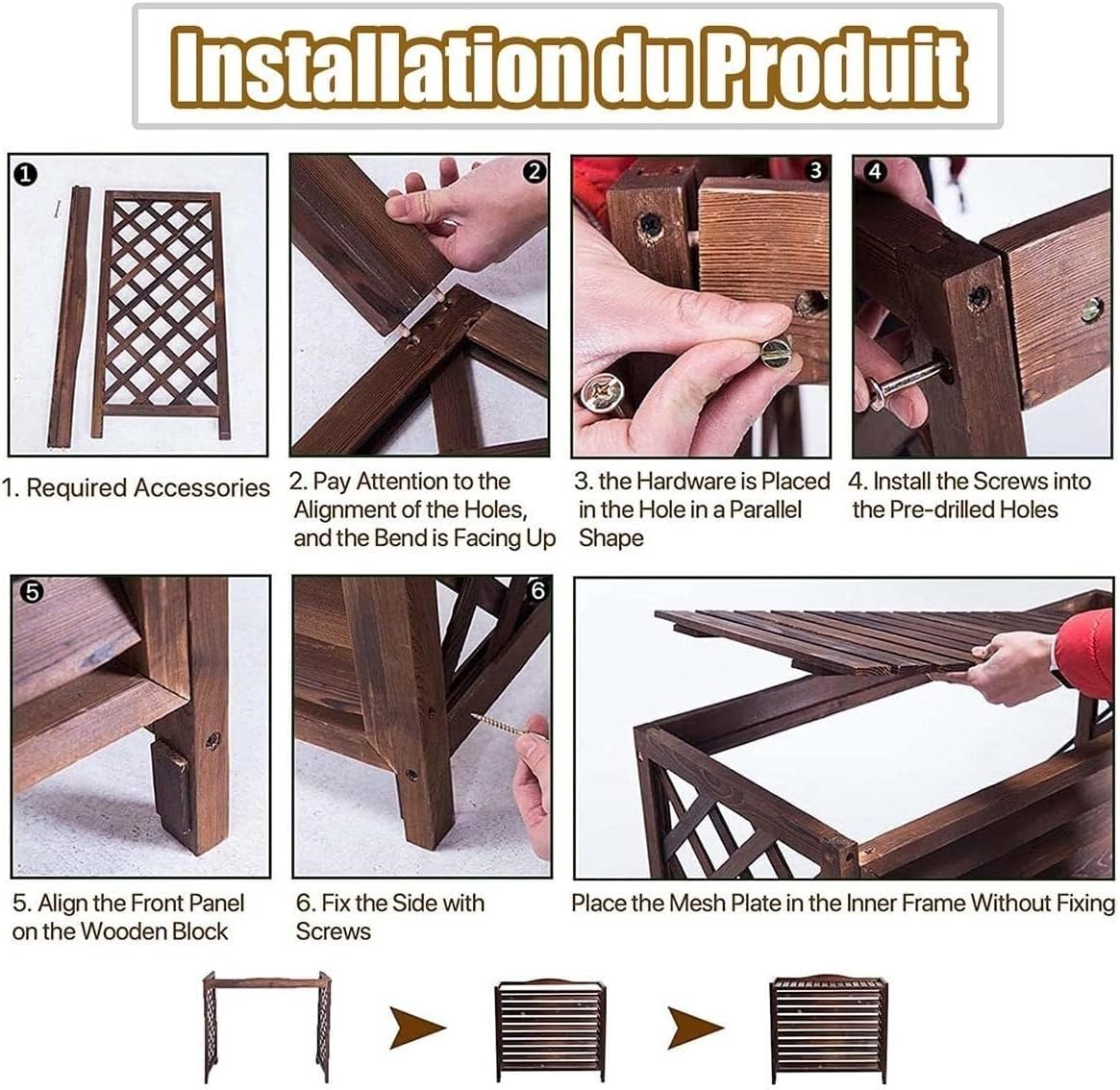 Installation du Produit

1

2

3

4

1. Required Accessories

2. Pay Attention to the Alignment of the Holes, and the Bend is Facing Up

3. the Hardware is Placed in the Hole in a Parallel Shape

4. Install the Screws into the Pre-drilled Holes

5

6

5. Align the Front Panel on the Wooden Block

6. Fix the Side with Screws

Place the Mesh Plate in the Inner Frame Without Fixing