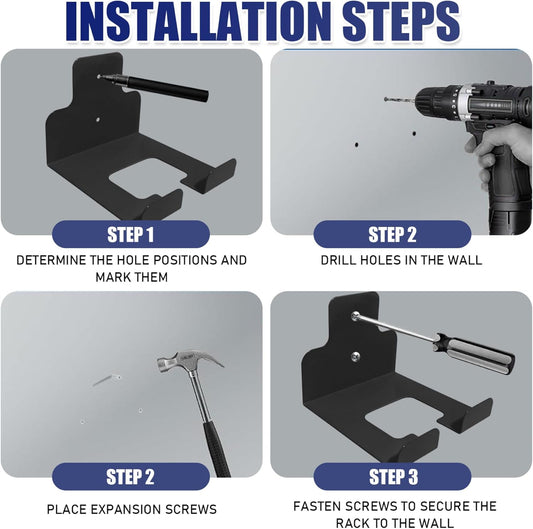 INSTALLATION STEPS

STEP 1

DETERMINE THE HOLE POSITIONS AND MARK THEM

STEP 2

DRILL HOLES IN THE WALL

STEP 2

PLACE EXPANSION SCREWS

STEP 3

FASTEN SCREWS TO SECURE THE RACK TO THE WALL