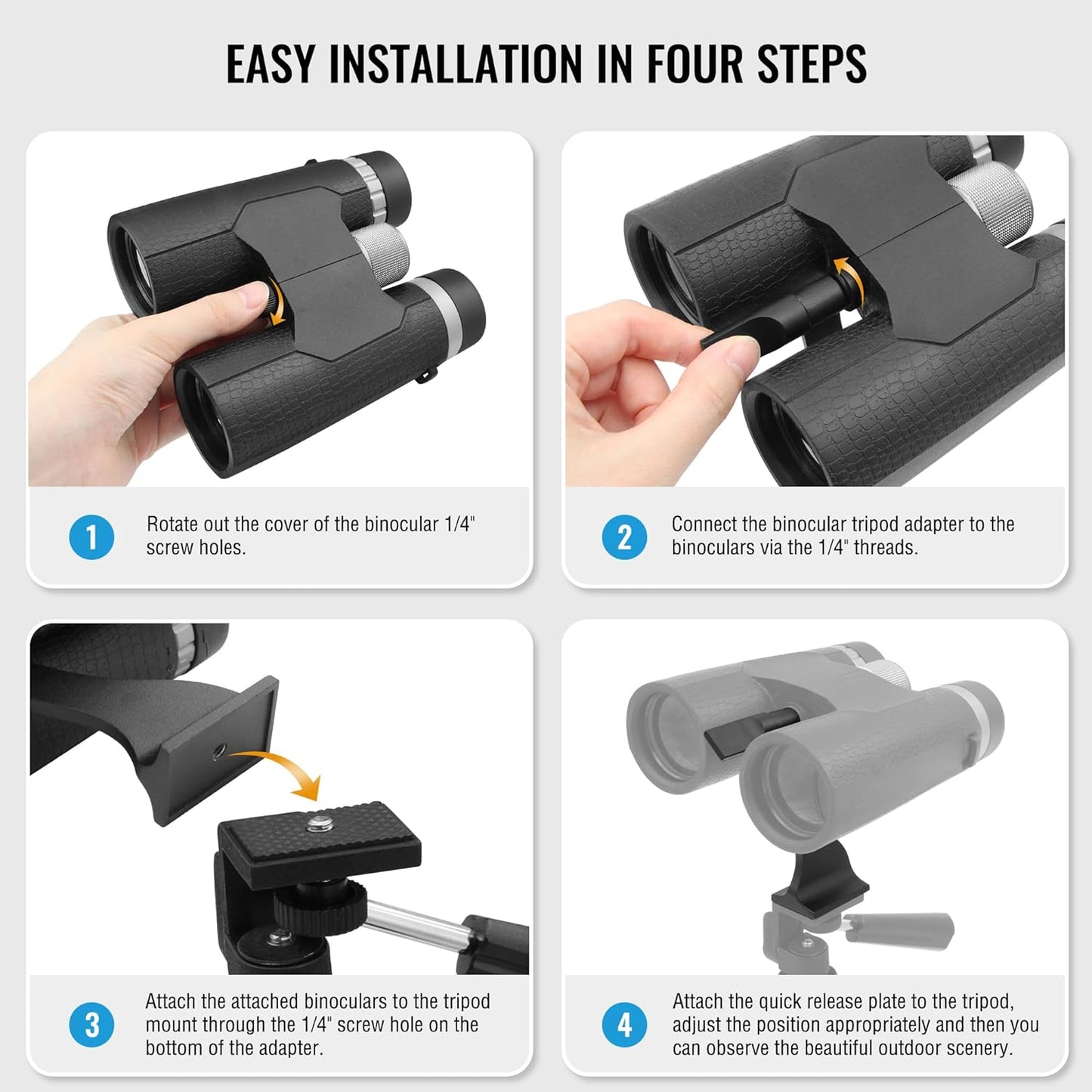 EASY INSTALLATION IN FOUR STEPS

1 Rotate out the cover of the binocular 1/4" screw holes.

2 Connect the binocular tripod adapter to the binoculars via the 1/4" threads.

3 Attach the attached binoculars to the tripod mount through the 1/4" screw hole on the bottom of the adapter.

4 Attach the quick release plate to the tripod, adjust the position appropriately and then you can observe the beautiful outdoor scenery.