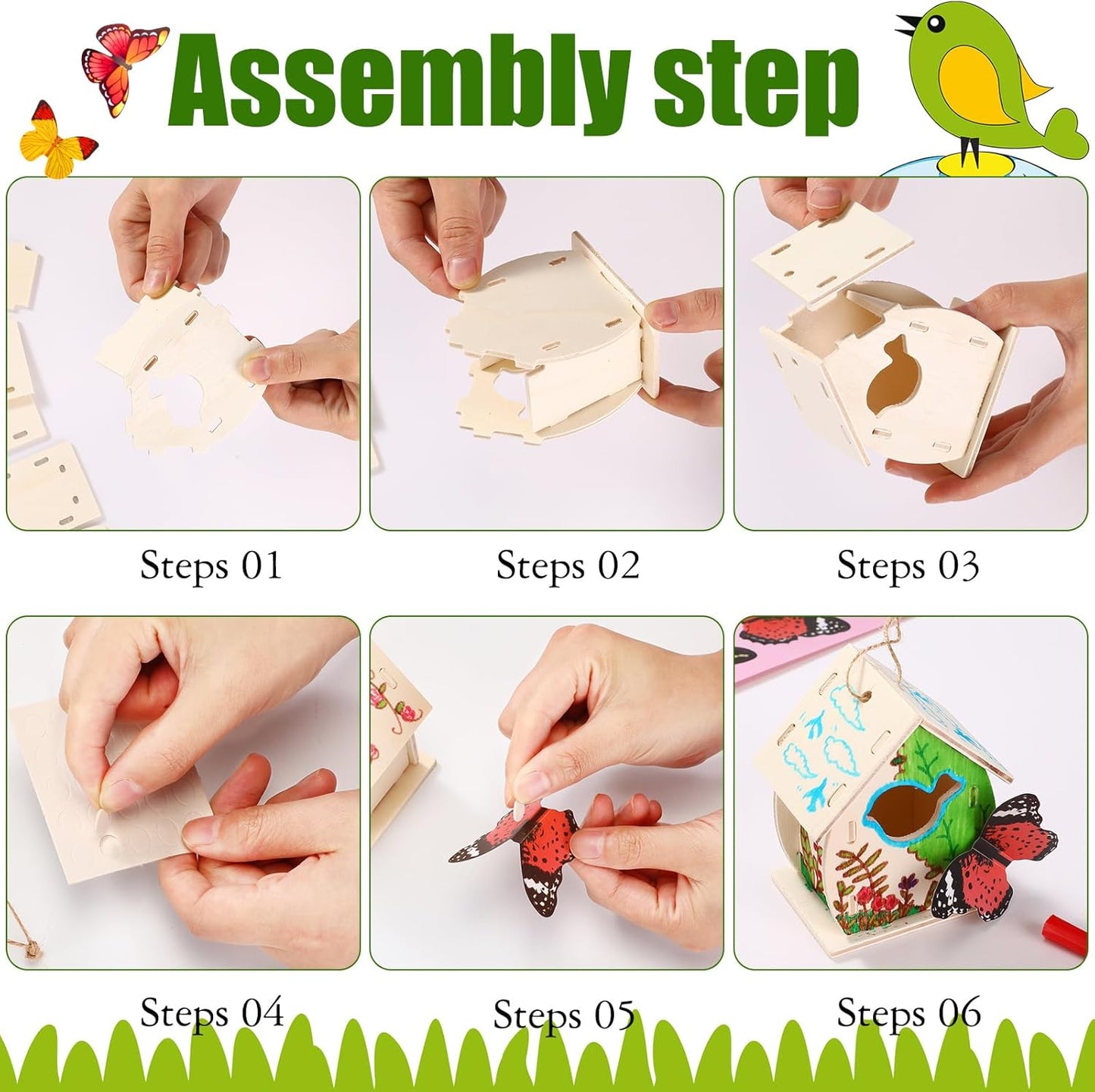 Assembly step

Steps 01

Steps 02

Steps 03

Steps 04

Steps 05

Steps 06