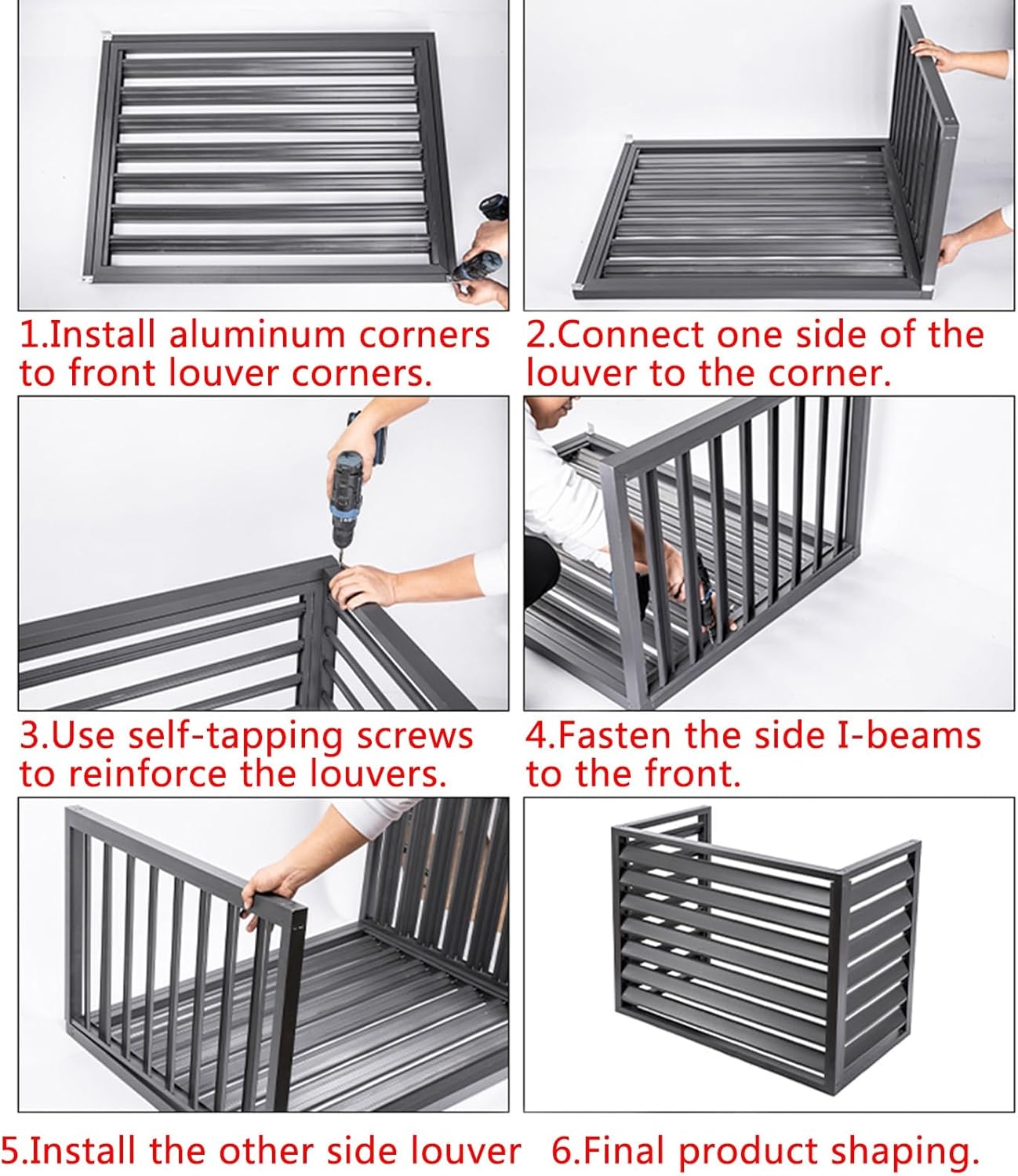 1.Install aluminum corners to front louver corners.

2.Connect one side of the louver to the corner.

3.Use self-tapping screws to reinforce the louvers.

4.Fasten the side I-beams to the front.

5.Install the other side louver

6.Final product shaping.