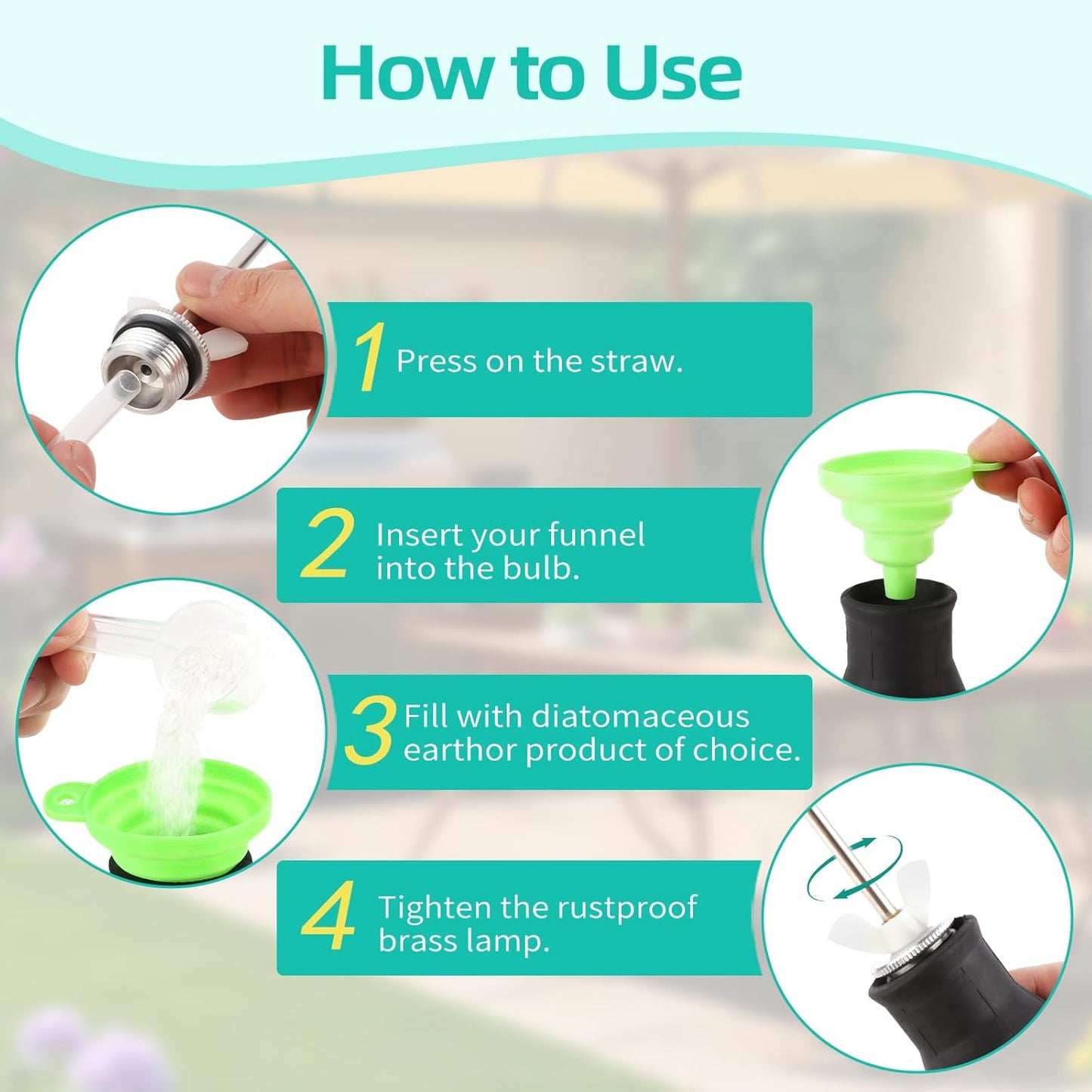 How to Use

1 Press on the straw.

2 Insert your funnel into the bulb.

3 Fill with diatomaceous earthor product of choice.

4 Tighten the rustproof brass lamp.