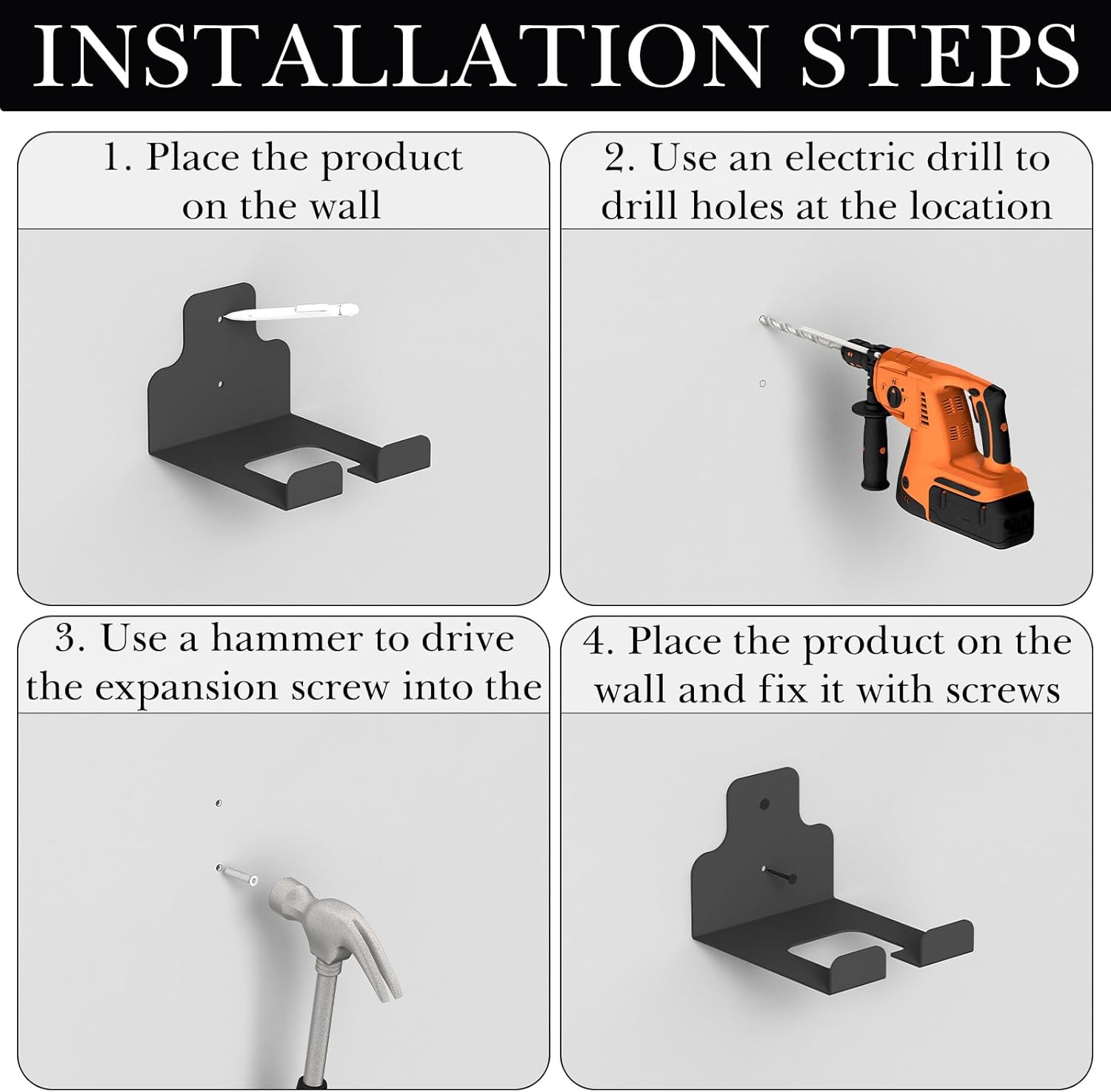 INSTALLATION STEPS

1. Place the product on the wall

2. Use an electric drill to drill holes at the location

3. Use a hammer to drive the expansion screw into the

4. Place the product on the wall and fix it with screws