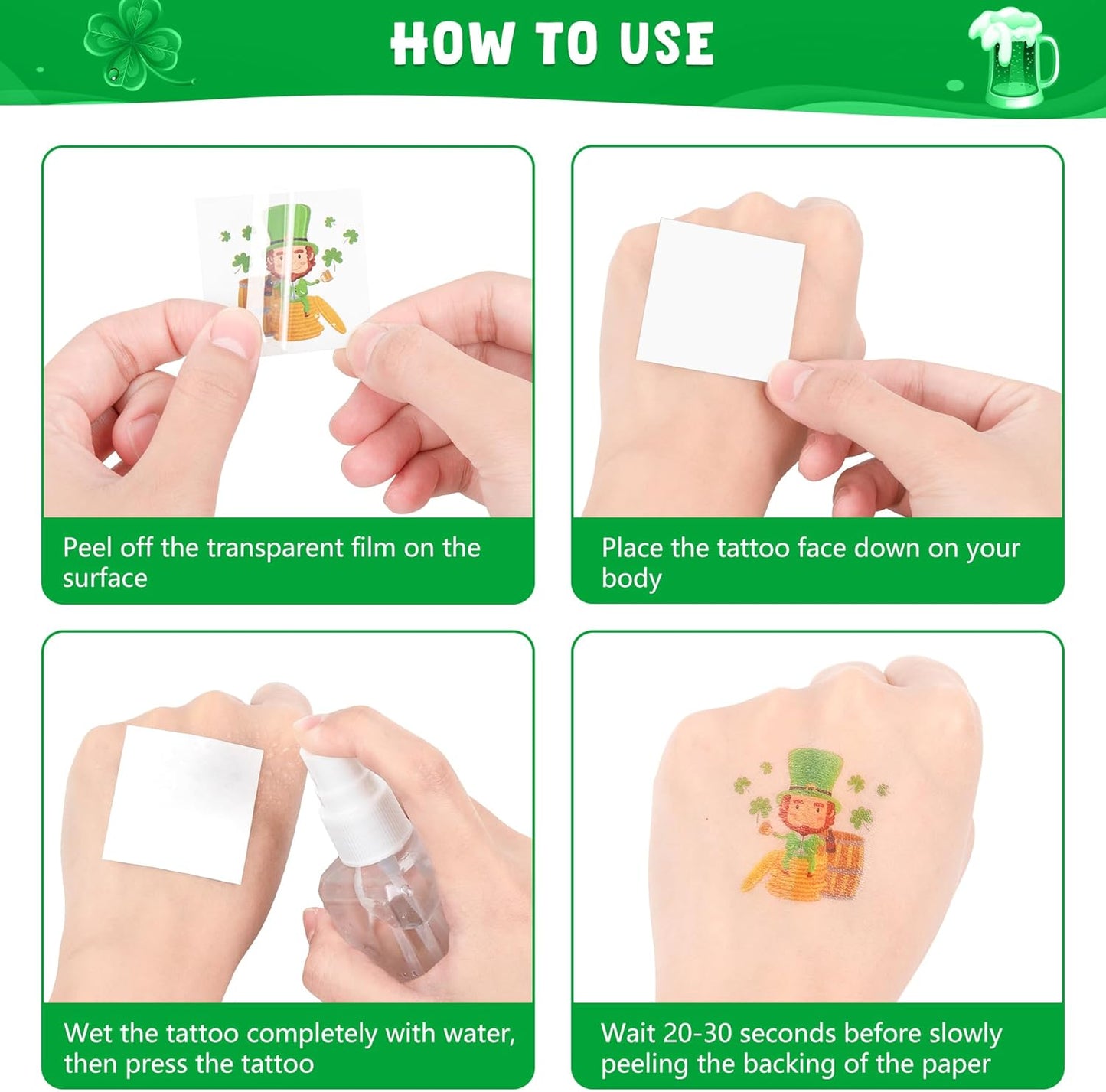 HOW TO USE

Peel off the transparent film on the surface

Place the tattoo face down on your body

Wet the tattoo completely with water, then press the tattoo

Wait 20-30 seconds before slowly peeling the backing of the paper