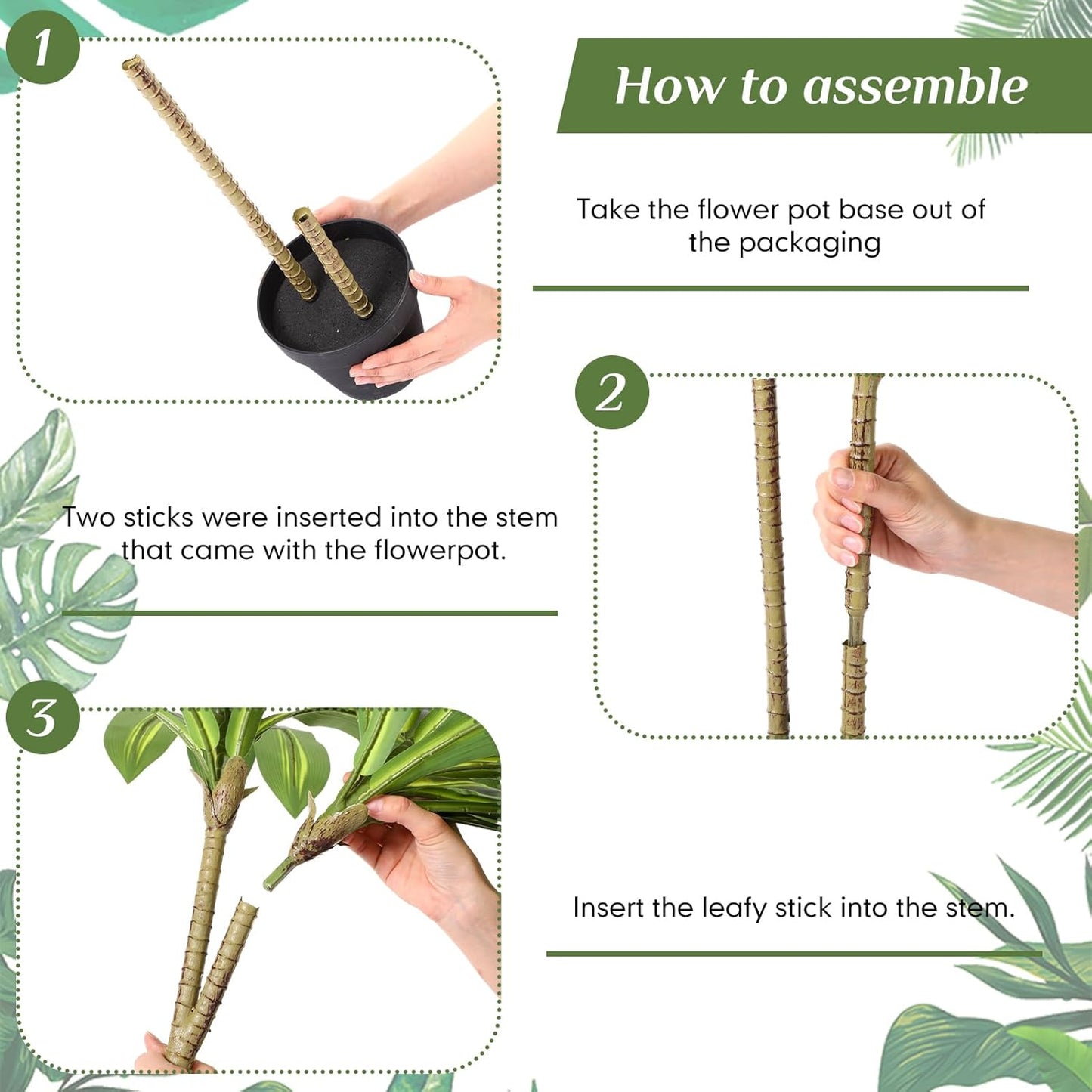 1

How to assemble

Take the flower pot base out of the packaging

2

Two sticks were inserted into the stem that came with the flowerpot.

3

Insert the leafy stick into the stem.